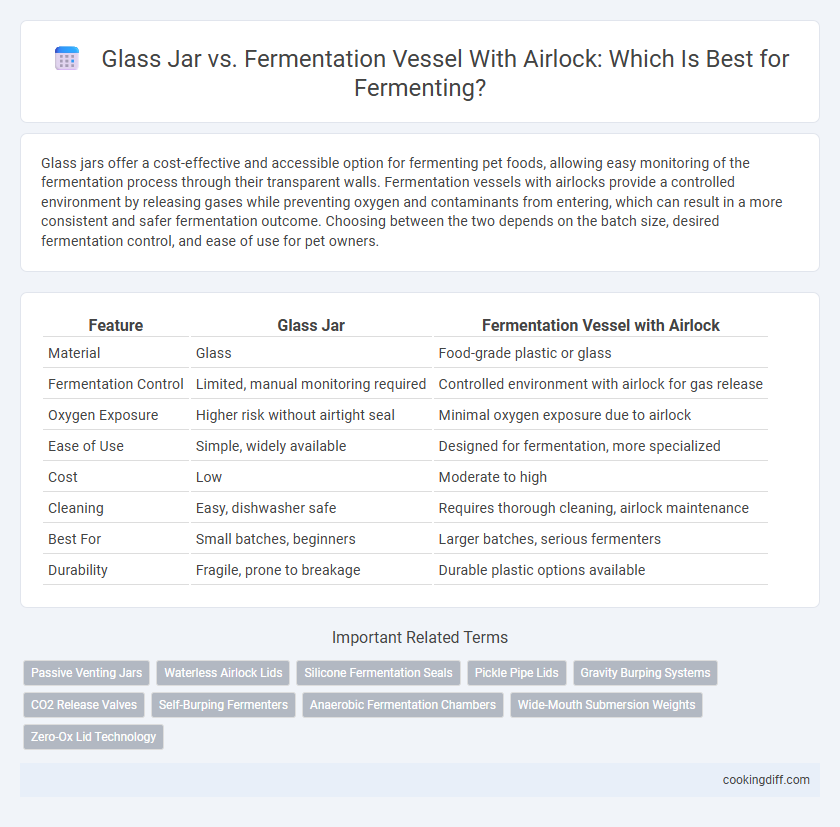 Glass Jar vs. Fermentation Vessel With Airlock: Which Is Best for Fermenting?

Glass jars offer a cost-effective and accessible option for fermenting pet foods, allowing easy monitoring of the fermentation process through their transparent walls. Fermentation vessels with airlocks provide a controlled environment by releasing gases while preventing oxygen and contaminants from entering, which can result in a more consistent and safer fermentation outcome. Choosing between the two depends on the batch size, desired fermentation control, and ease of use for pet owners.

| Feature | Glass Jar | Fermentation Vessel with Airlock |
|---|---|---|
| Material | Glass | Food-grade plastic or glass |
| Fermentation Control | Limited, manual monitoring required | Controlled environment with airlock for gas release |
| Oxygen Exposure | Higher risk without airtight seal | Minimal oxygen exposure due to airlock |
| Ease of Use | Simple, widely available | Designed for fermentation, more specialized |
| Cost | Low | Moderate to high |
| Cleaning | Easy, dishwasher safe | Requires thorough cleaning, airlock maintenance |
| Best For | Small batches, beginners | Larger batches, serious fermenters |
| Durability | Fragile, prone to breakage | Durable plastic options available |

Important Related Terms

Passive Venting Jars
Waterless Airlock Lids
Silicone Fermentation Seals
Pickle Pipe Lids
Gravity Burping Systems
CO2 Release Valves
Self-Burping Fermenters
Anaerobic Fermentation Chambers
Wide-Mouth Submersion Weights
Zero-Ox Lid Technology

cookingdiff.com