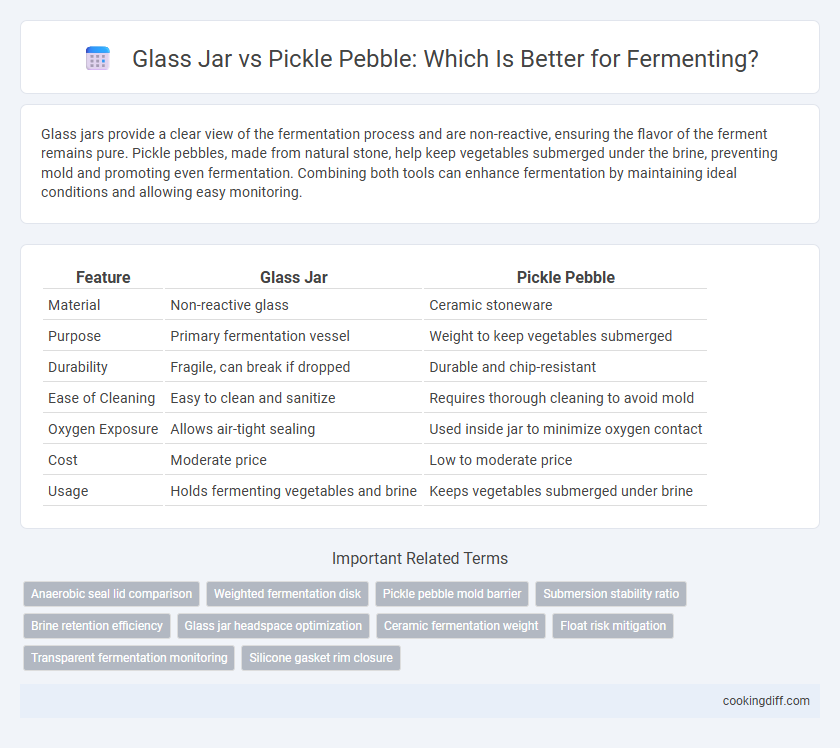 Glass Jar vs Pickle Pebble: Which Is Better for Fermenting?

Glass jars provide a clear view of the fermentation process and are non-reactive, ensuring the flavor of the ferment remains pure. Pickle pebbles, made from natural stone, help keep vegetables submerged under the brine, preventing mold and promoting even fermentation. Combining both tools can enhance fermentation by maintaining ideal conditions and allowing easy monitoring.

| Feature | Glass Jar | Pickle Pebble |
|---|---|---|
| Material | Non-reactive glass | Ceramic stoneware |
| Purpose | Primary fermentation vessel | Weight to keep vegetables submerged |
| Durability | Fragile, can break if dropped | Durable and chip-resistant |
| Ease of Cleaning | Easy to clean and sanitize | Requires thorough cleaning to avoid mold |
| Oxygen Exposure | Allows air-tight sealing | Used inside jar to minimize oxygen contact |
| Cost | Moderate price | Low to moderate price |
| Usage | Holds fermenting vegetables and brine | Keeps vegetables submerged under brine |

Important Related Terms

Anaerobic seal lid comparison
Weighted fermentation disk
Pickle pebble mold barrier
Submersion stability ratio
Brine retention efficiency
Glass jar headspace optimization
Ceramic fermentation weight
Float risk mitigation
Transparent fermentation monitoring
Silicone gasket rim closure

cookingdiff.com