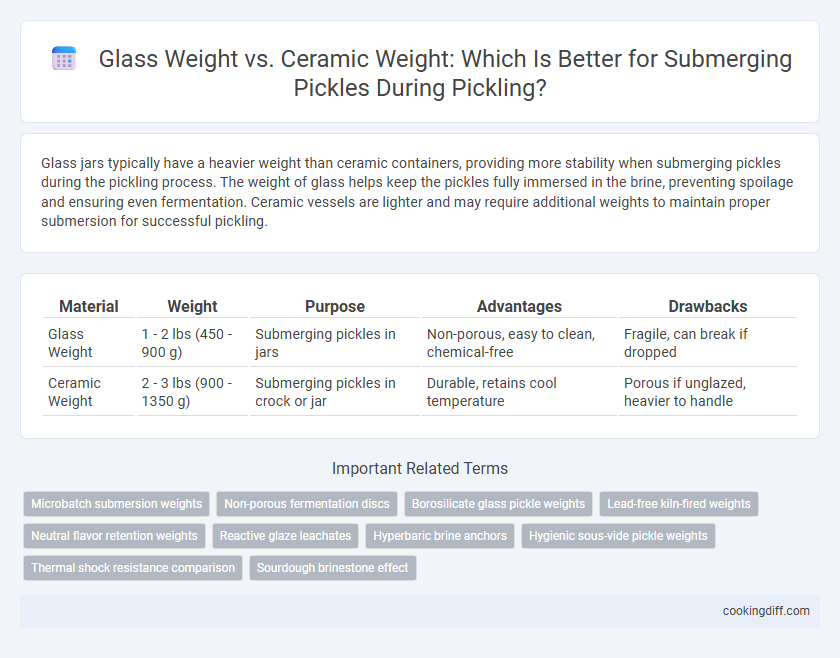 Glass Weight vs. Ceramic Weight: Which Is Better for Submerging Pickles During Pickling?

Glass jars typically have a heavier weight than ceramic containers, providing more stability when submerging pickles during the pickling process. The weight of glass helps keep the pickles fully immersed in the brine, preventing spoilage and ensuring even fermentation. Ceramic vessels are lighter and may require additional weights to maintain proper submersion for successful pickling.

| Material | Weight | Purpose | Advantages | Drawbacks |
|---|---|---|---|---|
| Glass Weight | 1 - 2 lbs (450 - 900 g) | Submerging pickles in jars | Non-porous, easy to clean, chemical-free | Fragile, can break if dropped |
| Ceramic Weight | 2 - 3 lbs (900 - 1350 g) | Submerging pickles in crock or jar | Durable, retains cool temperature | Porous if unglazed, heavier to handle |

Important Related Terms

Microbatch submersion weights
Non-porous fermentation discs
Borosilicate glass pickle weights
Lead-free kiln-fired weights
Neutral flavor retention weights
Reactive glaze leachates
Hyperbaric brine anchors
Hygienic sous-vide pickle weights
Thermal shock resistance comparison
Sourdough brinestone effect

cookingdiff.com