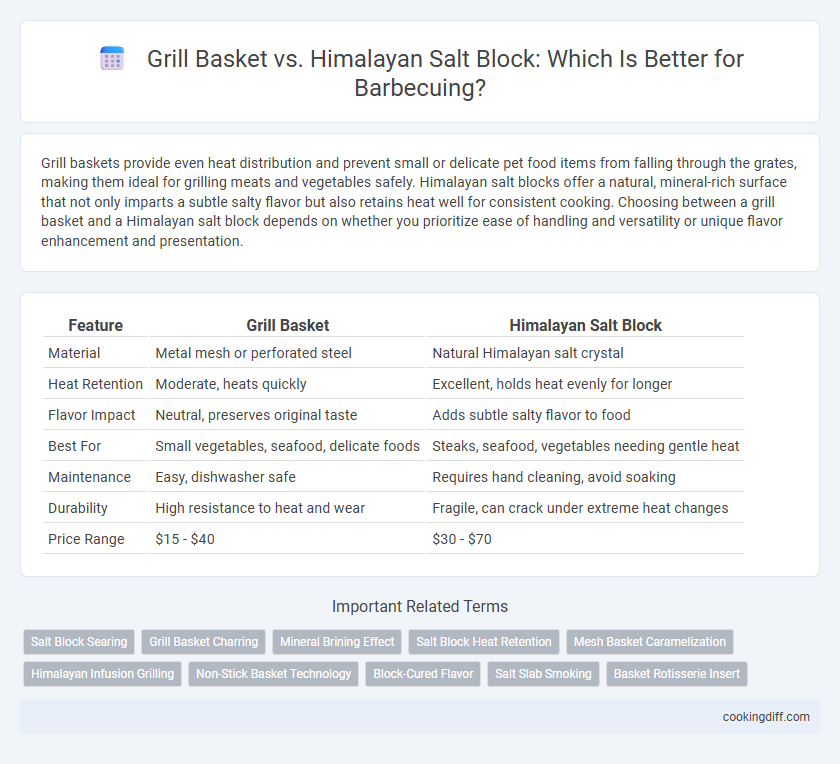 Grill Basket vs. Himalayan Salt Block: Which Is Better for Barbecuing?

Grill baskets provide even heat distribution and prevent small or delicate pet food items from falling through the grates, making them ideal for grilling meats and vegetables safely. Himalayan salt blocks offer a natural, mineral-rich surface that not only imparts a subtle salty flavor but also retains heat well for consistent cooking. Choosing between a grill basket and a Himalayan salt block depends on whether you prioritize ease of handling and versatility or unique flavor enhancement and presentation.

| Feature | Grill Basket | Himalayan Salt Block |
|---|---|---|
| Material | Metal mesh or perforated steel | Natural Himalayan salt crystal |
| Heat Retention | Moderate, heats quickly | Excellent, holds heat evenly for longer |
| Flavor Impact | Neutral, preserves original taste | Adds subtle salty flavor to food |
| Best For | Small vegetables, seafood, delicate foods | Steaks, seafood, vegetables needing gentle heat |
| Maintenance | Easy, dishwasher safe | Requires hand cleaning, avoid soaking |
| Durability | High resistance to heat and wear | Fragile, can crack under extreme heat changes |
| Price Range | \$15 - \$40 | \$30 - \$70 |

Important Related Terms

Salt Block Searing
Grill Basket Charring
Mineral Brining Effect
Salt Block Heat Retention
Mesh Basket Caramelization
Himalayan Infusion Grilling
Non-Stick Basket Technology
Block-Cured Flavor
Salt Slab Smoking
Basket Rotisserie Insert

cookingdiff.com