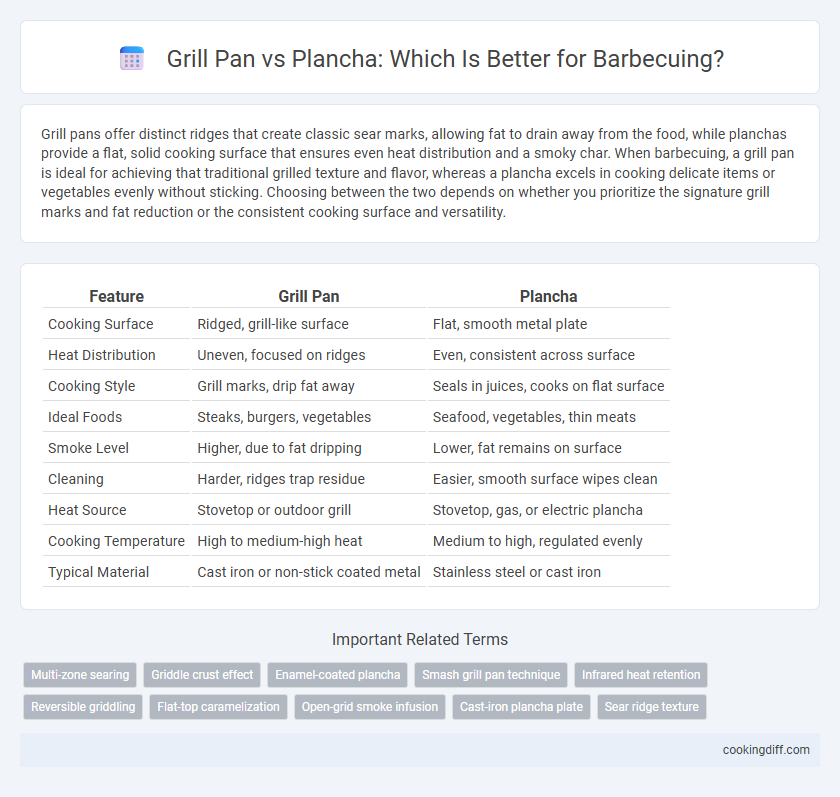 Grill Pan vs Plancha: Which Is Better for Barbecuing?

Grill pans offer distinct ridges that create classic sear marks, allowing fat to drain away from the food, while planchas provide a flat, solid cooking surface that ensures even heat distribution and a smoky char. When barbecuing, a grill pan is ideal for achieving that traditional grilled texture and flavor, whereas a plancha excels in cooking delicate items or vegetables evenly without sticking. Choosing between the two depends on whether you prioritize the signature grill marks and fat reduction or the consistent cooking surface and versatility.

| Feature | Grill Pan | Plancha |
|---|---|---|
| Cooking Surface | Ridged, grill-like surface | Flat, smooth metal plate |
| Heat Distribution | Uneven, focused on ridges | Even, consistent across surface |
| Cooking Style | Grill marks, drip fat away | Seals in juices, cooks on flat surface |
| Ideal Foods | Steaks, burgers, vegetables | Seafood, vegetables, thin meats |
| Smoke Level | Higher, due to fat dripping | Lower, fat remains on surface |
| Cleaning | Harder, ridges trap residue | Easier, smooth surface wipes clean |
| Heat Source | Stovetop or outdoor grill | Stovetop, gas, or electric plancha |
| Cooking Temperature | High to medium-high heat | Medium to high, regulated evenly |
| Typical Material | Cast iron or non-stick coated metal | Stainless steel or cast iron |

Important Related Terms

Multi-zone searing
Griddle crust effect
Enamel-coated plancha
Smash grill pan technique
Infrared heat retention
Reversible griddling
Flat-top caramelization
Open-grid smoke infusion
Cast-iron plancha plate
Sear ridge texture

cookingdiff.com