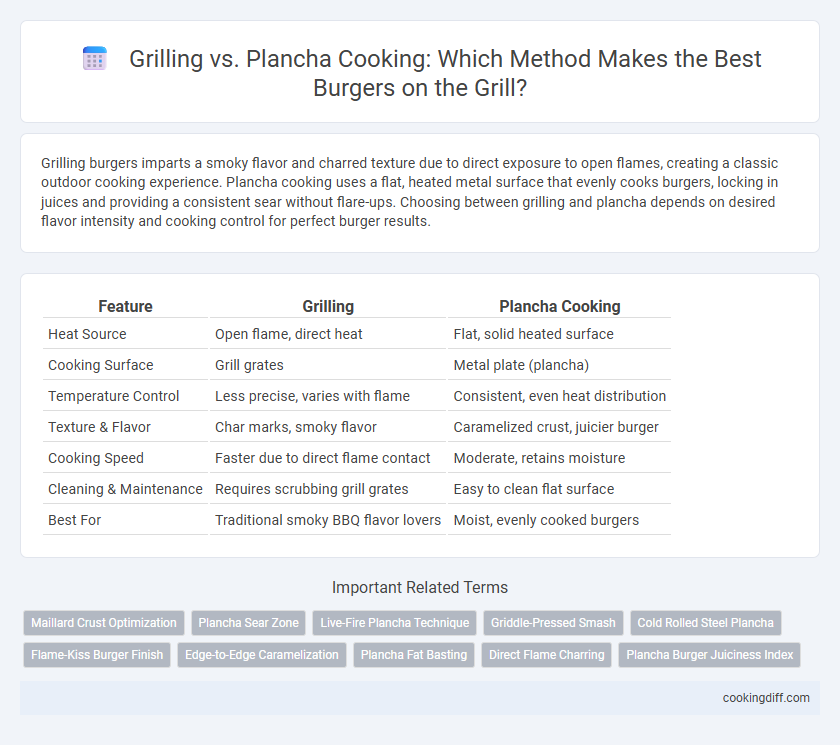 Grilling vs. Plancha Cooking: Which Method Makes the Best Burgers on the Grill?

Grilling burgers imparts a smoky flavor and charred texture due to direct exposure to open flames, creating a classic outdoor cooking experience. Plancha cooking uses a flat, heated metal surface that evenly cooks burgers, locking in juices and providing a consistent sear without flare-ups. Choosing between grilling and plancha depends on desired flavor intensity and cooking control for perfect burger results.

| Feature | Grilling | Plancha Cooking |
|---|---|---|
| Heat Source | Open flame, direct heat | Flat, solid heated surface |
| Cooking Surface | Grill grates | Metal plate (plancha) |
| Temperature Control | Less precise, varies with flame | Consistent, even heat distribution |
| Texture & Flavor | Char marks, smoky flavor | Caramelized crust, juicier burger |
| Cooking Speed | Faster due to direct flame contact | Moderate, retains moisture |
| Cleaning & Maintenance | Requires scrubbing grill grates | Easy to clean flat surface |
| Best For | Traditional smoky BBQ flavor lovers | Moist, evenly cooked burgers |

Important Related Terms

Maillard Crust Optimization
Plancha Sear Zone
Live-Fire Plancha Technique
Griddle-Pressed Smash
Cold Rolled Steel Plancha
Flame-Kiss Burger Finish
Edge-to-Edge Caramelization
Plancha Fat Basting
Direct Flame Charring
Plancha Burger Juiciness Index

cookingdiff.com