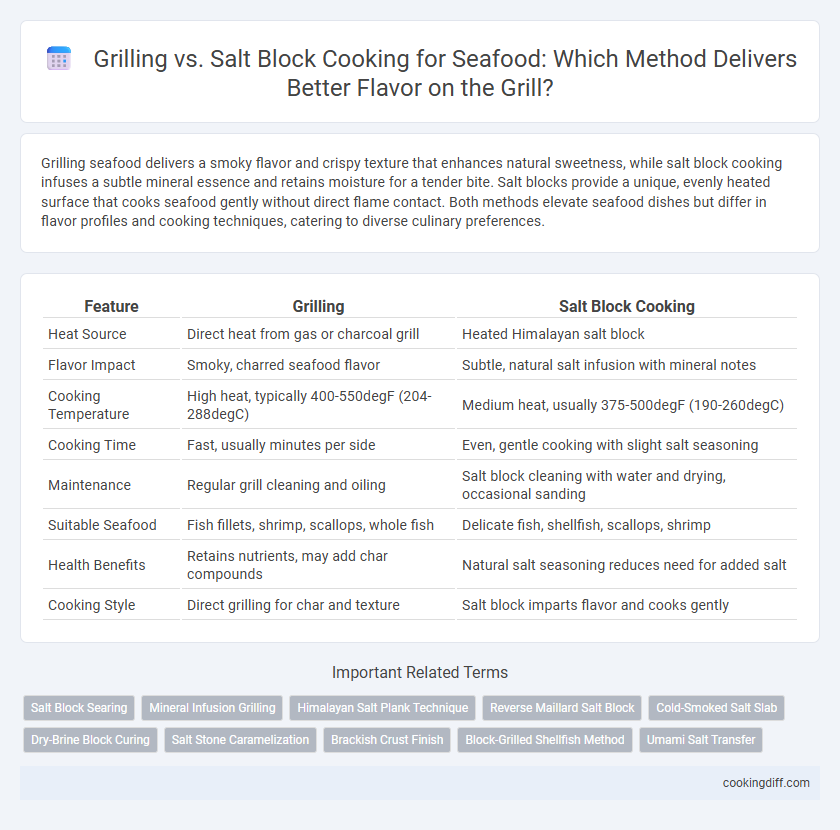 Grilling vs. Salt Block Cooking for Seafood: Which Method Delivers Better Flavor on the Grill?

Grilling seafood delivers a smoky flavor and crispy texture that enhances natural sweetness, while salt block cooking infuses a subtle mineral essence and retains moisture for a tender bite. Salt blocks provide a unique, evenly heated surface that cooks seafood gently without direct flame contact. Both methods elevate seafood dishes but differ in flavor profiles and cooking techniques, catering to diverse culinary preferences.

| Feature | Grilling | Salt Block Cooking |
|---|---|---|
| Heat Source | Direct heat from gas or charcoal grill | Heated Himalayan salt block |
| Flavor Impact | Smoky, charred seafood flavor | Subtle, natural salt infusion with mineral notes |
| Cooking Temperature | High heat, typically 400-550degF (204-288degC) | Medium heat, usually 375-500degF (190-260degC) |
| Cooking Time | Fast, usually minutes per side | Even, gentle cooking with slight salt seasoning |
| Maintenance | Regular grill cleaning and oiling | Salt block cleaning with water and drying, occasional sanding |
| Suitable Seafood | Fish fillets, shrimp, scallops, whole fish | Delicate fish, shellfish, scallops, shrimp |
| Health Benefits | Retains nutrients, may add char compounds | Natural salt seasoning reduces need for added salt |
| Cooking Style | Direct grilling for char and texture | Salt block imparts flavor and cooks gently |

Important Related Terms

Salt Block Searing
Mineral Infusion Grilling
Himalayan Salt Plank Technique
Reverse Maillard Salt Block
Cold-Smoked Salt Slab
Dry-Brine Block Curing
Salt Stone Caramelization
Brackish Crust Finish
Block-Grilled Shellfish Method
Umami Salt Transfer

cookingdiff.com