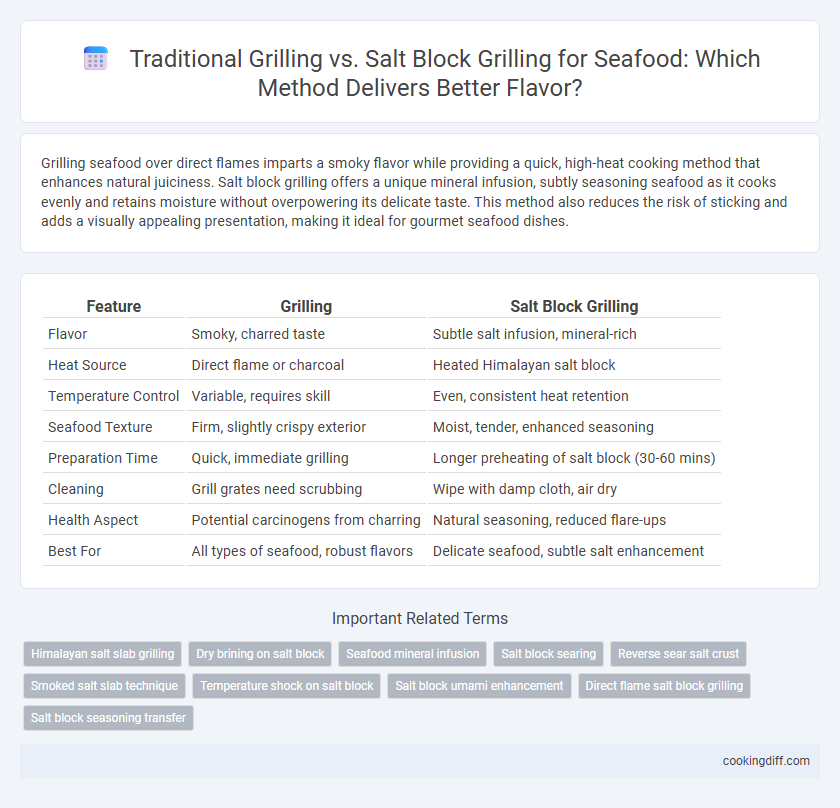 Traditional Grilling vs. Salt Block Grilling for Seafood: Which Method Delivers Better Flavor?

Grilling seafood over direct flames imparts a smoky flavor while providing a quick, high-heat cooking method that enhances natural juiciness. Salt block grilling offers a unique mineral infusion, subtly seasoning seafood as it cooks evenly and retains moisture without overpowering its delicate taste. This method also reduces the risk of sticking and adds a visually appealing presentation, making it ideal for gourmet seafood dishes.

| Feature | Grilling | Salt Block Grilling |
|---|---|---|
| Flavor | Smoky, charred taste | Subtle salt infusion, mineral-rich |
| Heat Source | Direct flame or charcoal | Heated Himalayan salt block |
| Temperature Control | Variable, requires skill | Even, consistent heat retention |
| Seafood Texture | Firm, slightly crispy exterior | Moist, tender, enhanced seasoning |
| Preparation Time | Quick, immediate grilling | Longer preheating of salt block (30-60 mins) |
| Cleaning | Grill grates need scrubbing | Wipe with damp cloth, air dry |
| Health Aspect | Potential carcinogens from charring | Natural seasoning, reduced flare-ups |
| Best For | All types of seafood, robust flavors | Delicate seafood, subtle salt enhancement |

Important Related Terms

Himalayan salt slab grilling
Dry brining on salt block
Seafood mineral infusion
Salt block searing
Reverse sear salt crust
Smoked salt slab technique
Temperature shock on salt block
Salt block umami enhancement
Direct flame salt block grilling
Salt block seasoning transfer

cookingdiff.com