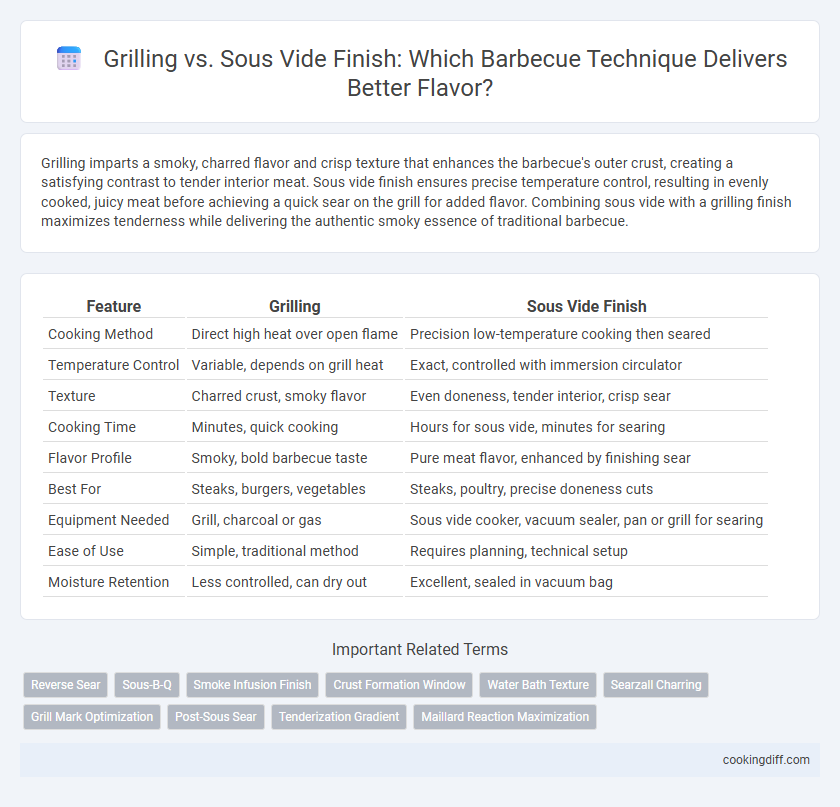 Grilling vs. Sous Vide Finish: Which Barbecue Technique Delivers Better Flavor?

Grilling imparts a smoky, charred flavor and crisp texture that enhances the barbecue's outer crust, creating a satisfying contrast to tender interior meat. Sous vide finish ensures precise temperature control, resulting in evenly cooked, juicy meat before achieving a quick sear on the grill for added flavor. Combining sous vide with a grilling finish maximizes tenderness while delivering the authentic smoky essence of traditional barbecue.

| Feature | Grilling | Sous Vide Finish |
|---|---|---|
| Cooking Method | Direct high heat over open flame | Precision low-temperature cooking then seared |
| Temperature Control | Variable, depends on grill heat | Exact, controlled with immersion circulator |
| Texture | Charred crust, smoky flavor | Even doneness, tender interior, crisp sear |
| Cooking Time | Minutes, quick cooking | Hours for sous vide, minutes for searing |
| Flavor Profile | Smoky, bold barbecue taste | Pure meat flavor, enhanced by finishing sear |
| Best For | Steaks, burgers, vegetables | Steaks, poultry, precise doneness cuts |
| Equipment Needed | Grill, charcoal or gas | Sous vide cooker, vacuum sealer, pan or grill for searing |
| Ease of Use | Simple, traditional method | Requires planning, technical setup |
| Moisture Retention | Less controlled, can dry out | Excellent, sealed in vacuum bag |

Important Related Terms

Reverse Sear
Sous-B-Q
Smoke Infusion Finish
Crust Formation Window
Water Bath Texture
Searzall Charring
Grill Mark Optimization
Post-Sous Sear
Tenderization Gradient
Maillard Reaction Maximization

cookingdiff.com