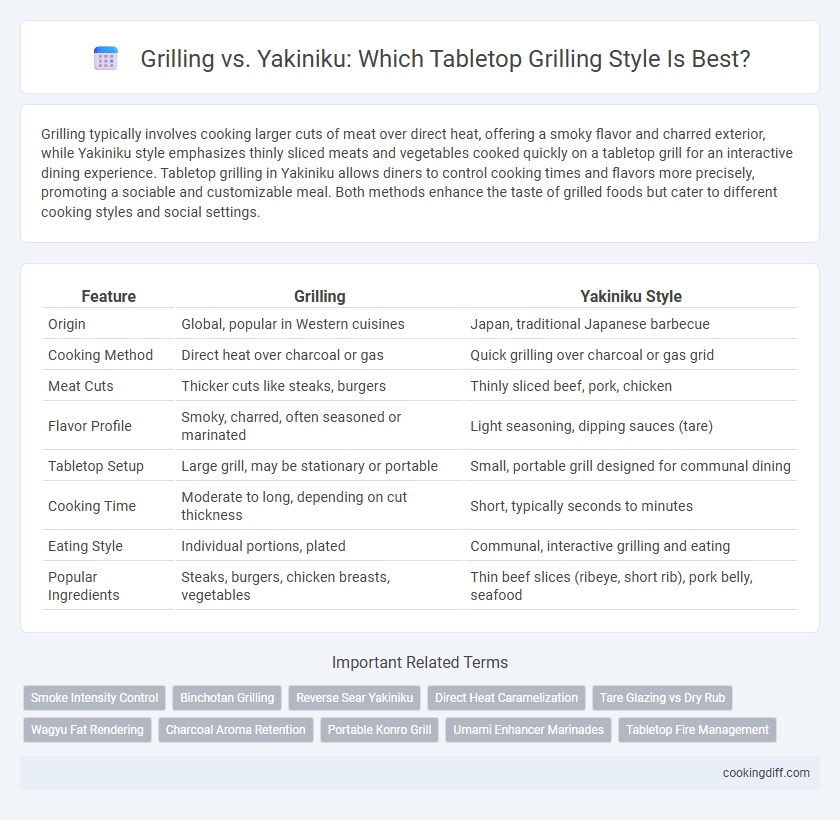 Grilling vs. Yakiniku: Which Tabletop Grilling Style Is Best?

Grilling typically involves cooking larger cuts of meat over direct heat, offering a smoky flavor and charred exterior, while Yakiniku style emphasizes thinly sliced meats and vegetables cooked quickly on a tabletop grill for an interactive dining experience. Tabletop grilling in Yakiniku allows diners to control cooking times and flavors more precisely, promoting a sociable and customizable meal. Both methods enhance the taste of grilled foods but cater to different cooking styles and social settings.

| Feature | Grilling | Yakiniku Style |
|---|---|---|
| Origin | Global, popular in Western cuisines | Japan, traditional Japanese barbecue |
| Cooking Method | Direct heat over charcoal or gas | Quick grilling over charcoal or gas grid |
| Meat Cuts | Thicker cuts like steaks, burgers | Thinly sliced beef, pork, chicken |
| Flavor Profile | Smoky, charred, often seasoned or marinated | Light seasoning, dipping sauces (tare) |
| Tabletop Setup | Large grill, may be stationary or portable | Small, portable grill designed for communal dining |
| Cooking Time | Moderate to long, depending on cut thickness | Short, typically seconds to minutes |
| Eating Style | Individual portions, plated | Communal, interactive grilling and eating |
| Popular Ingredients | Steaks, burgers, chicken breasts, vegetables | Thin beef slices (ribeye, short rib), pork belly, seafood |

Important Related Terms

Smoke Intensity Control
Binchotan Grilling
Reverse Sear Yakiniku
Direct Heat Caramelization
Tare Glazing vs Dry Rub
Wagyu Fat Rendering
Charcoal Aroma Retention
Portable Konro Grill
Umami Enhancer Marinades
Tabletop Fire Management

cookingdiff.com