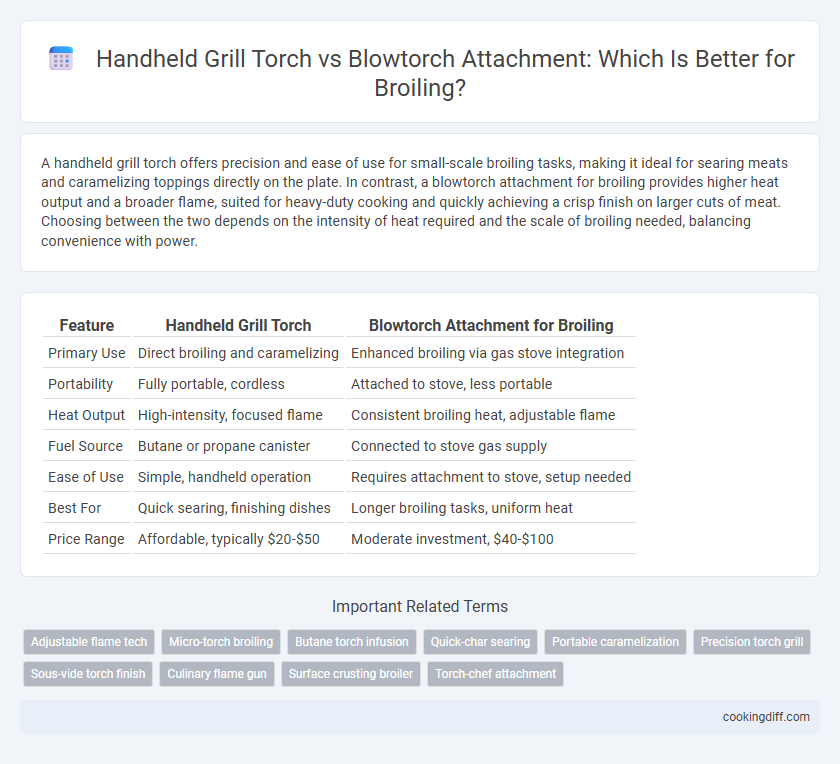 Handheld Grill Torch vs Blowtorch Attachment: Which Is Better for Broiling?

A handheld grill torch offers precision and ease of use for small-scale broiling tasks, making it ideal for searing meats and caramelizing toppings directly on the plate. In contrast, a blowtorch attachment for broiling provides higher heat output and a broader flame, suited for heavy-duty cooking and quickly achieving a crisp finish on larger cuts of meat. Choosing between the two depends on the intensity of heat required and the scale of broiling needed, balancing convenience with power.

| Feature | Handheld Grill Torch | Blowtorch Attachment for Broiling |
|---|---|---|
| Primary Use | Direct broiling and caramelizing | Enhanced broiling via gas stove integration |
| Portability | Fully portable, cordless | Attached to stove, less portable |
| Heat Output | High-intensity, focused flame | Consistent broiling heat, adjustable flame |
| Fuel Source | Butane or propane canister | Connected to stove gas supply |
| Ease of Use | Simple, handheld operation | Requires attachment to stove, setup needed |
| Best For | Quick searing, finishing dishes | Longer broiling tasks, uniform heat |
| Price Range | Affordable, typically \$20-\$50 | Moderate investment, \$40-\$100 |

Important Related Terms

Adjustable flame tech
Micro-torch broiling
Butane torch infusion
Quick-char searing
Portable caramelization
Precision torch grill
Sous-vide torch finish
Culinary flame gun
Surface crusting broiler
Torch-chef attachment

cookingdiff.com