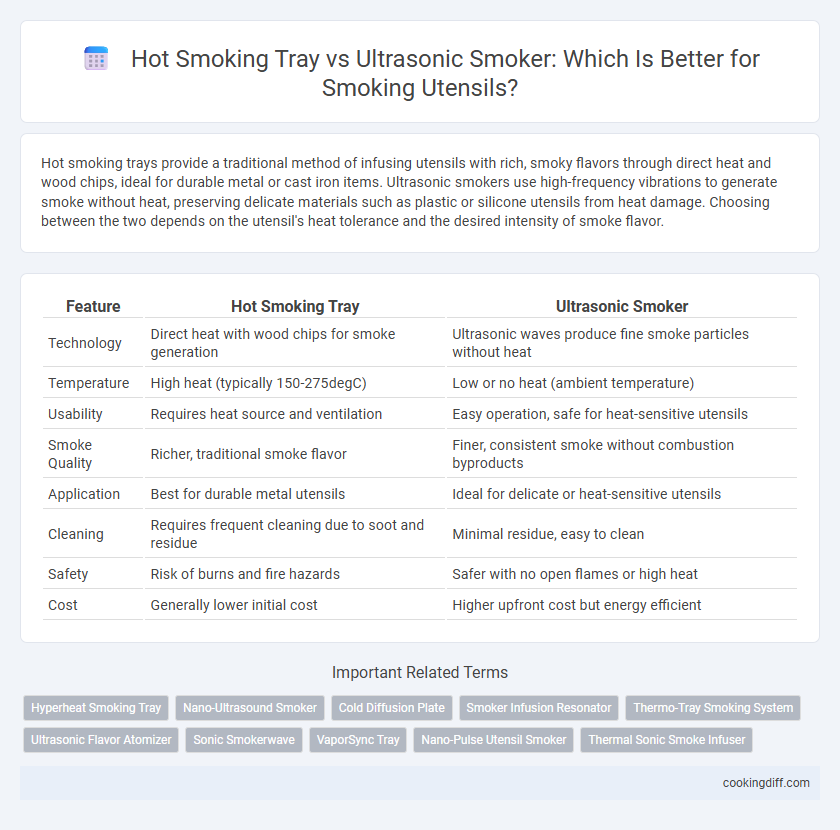 Hot Smoking Tray vs Ultrasonic Smoker: Which Is Better for Smoking Utensils?

Hot smoking trays provide a traditional method of infusing utensils with rich, smoky flavors through direct heat and wood chips, ideal for durable metal or cast iron items. Ultrasonic smokers use high-frequency vibrations to generate smoke without heat, preserving delicate materials such as plastic or silicone utensils from heat damage. Choosing between the two depends on the utensil's heat tolerance and the desired intensity of smoke flavor.

| Feature | Hot Smoking Tray | Ultrasonic Smoker |
|---|---|---|
| Technology | Direct heat with wood chips for smoke generation | Ultrasonic waves produce fine smoke particles without heat |
| Temperature | High heat (typically 150-275degC) | Low or no heat (ambient temperature) |
| Usability | Requires heat source and ventilation | Easy operation, safe for heat-sensitive utensils |
| Smoke Quality | Richer, traditional smoke flavor | Finer, consistent smoke without combustion byproducts |
| Application | Best for durable metal utensils | Ideal for delicate or heat-sensitive utensils |
| Cleaning | Requires frequent cleaning due to soot and residue | Minimal residue, easy to clean |
| Safety | Risk of burns and fire hazards | Safer with no open flames or high heat |
| Cost | Generally lower initial cost | Higher upfront cost but energy efficient |

Important Related Terms

Hyperheat Smoking Tray
Nano-Ultrasound Smoker
Cold Diffusion Plate
Smoker Infusion Resonator
Thermo-Tray Smoking System
Ultrasonic Flavor Atomizer
Sonic Smokerwave
VaporSync Tray
Nano-Pulse Utensil Smoker
Thermal Sonic Smoke Infuser

cookingdiff.com