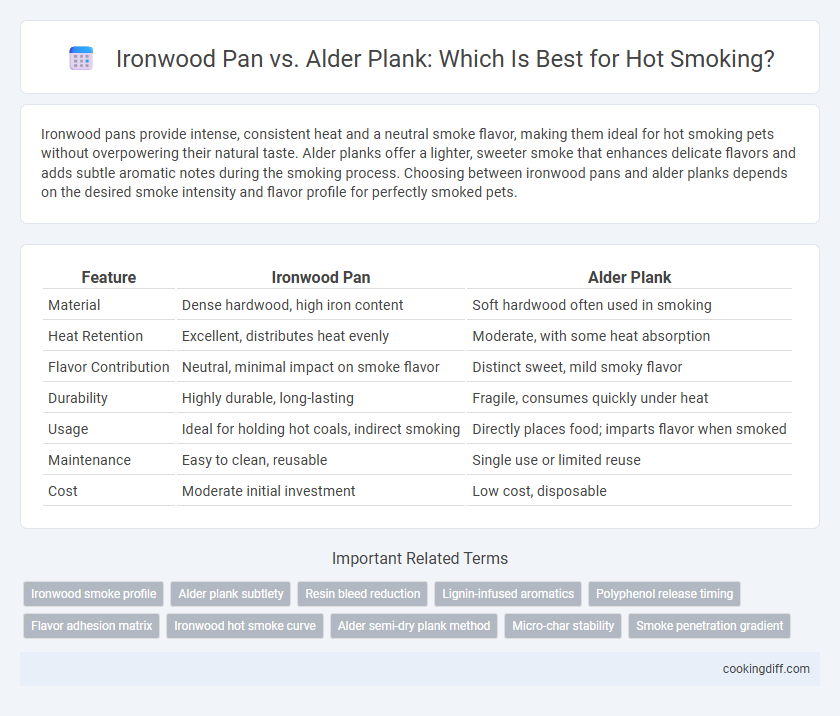 Ironwood Pan vs. Alder Plank: Which Is Best for Hot Smoking?

Ironwood pans provide intense, consistent heat and a neutral smoke flavor, making them ideal for hot smoking pets without overpowering their natural taste. Alder planks offer a lighter, sweeter smoke that enhances delicate flavors and adds subtle aromatic notes during the smoking process. Choosing between ironwood pans and alder planks depends on the desired smoke intensity and flavor profile for perfectly smoked pets.

| Feature | Ironwood Pan | Alder Plank |
|---|---|---|
| Material | Dense hardwood, high iron content | Soft hardwood often used in smoking |
| Heat Retention | Excellent, distributes heat evenly | Moderate, with some heat absorption |
| Flavor Contribution | Neutral, minimal impact on smoke flavor | Distinct sweet, mild smoky flavor |
| Durability | Highly durable, long-lasting | Fragile, consumes quickly under heat |
| Usage | Ideal for holding hot coals, indirect smoking | Directly places food; imparts flavor when smoked |
| Maintenance | Easy to clean, reusable | Single use or limited reuse |
| Cost | Moderate initial investment | Low cost, disposable |

Important Related Terms

Ironwood smoke profile
Alder plank subtlety
Resin bleed reduction
Lignin-infused aromatics
Polyphenol release timing
Flavor adhesion matrix
Ironwood hot smoke curve
Alder semi-dry plank method
Micro-char stability
Smoke penetration gradient

cookingdiff.com