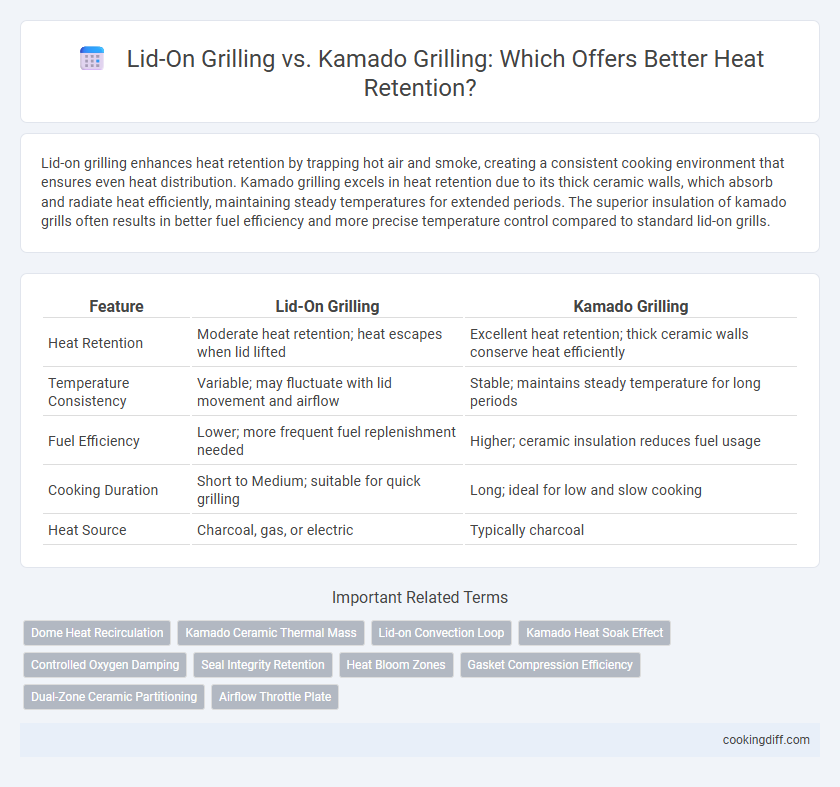 Lid-On Grilling vs. Kamado Grilling: Which Offers Better Heat Retention?

Lid-on grilling enhances heat retention by trapping hot air and smoke, creating a consistent cooking environment that ensures even heat distribution. Kamado grilling excels in heat retention due to its thick ceramic walls, which absorb and radiate heat efficiently, maintaining steady temperatures for extended periods. The superior insulation of kamado grills often results in better fuel efficiency and more precise temperature control compared to standard lid-on grills.

| Feature | Lid-On Grilling | Kamado Grilling |
|---|---|---|
| Heat Retention | Moderate heat retention; heat escapes when lid lifted | Excellent heat retention; thick ceramic walls conserve heat efficiently |
| Temperature Consistency | Variable; may fluctuate with lid movement and airflow | Stable; maintains steady temperature for long periods |
| Fuel Efficiency | Lower; more frequent fuel replenishment needed | Higher; ceramic insulation reduces fuel usage |
| Cooking Duration | Short to Medium; suitable for quick grilling | Long; ideal for low and slow cooking |
| Heat Source | Charcoal, gas, or electric | Typically charcoal |

Important Related Terms

Dome Heat Recirculation
Kamado Ceramic Thermal Mass
Lid-on Convection Loop
Kamado Heat Soak Effect
Controlled Oxygen Damping
Seal Integrity Retention
Heat Bloom Zones
Gasket Compression Efficiency
Dual-Zone Ceramic Partitioning
Airflow Throttle Plate

cookingdiff.com