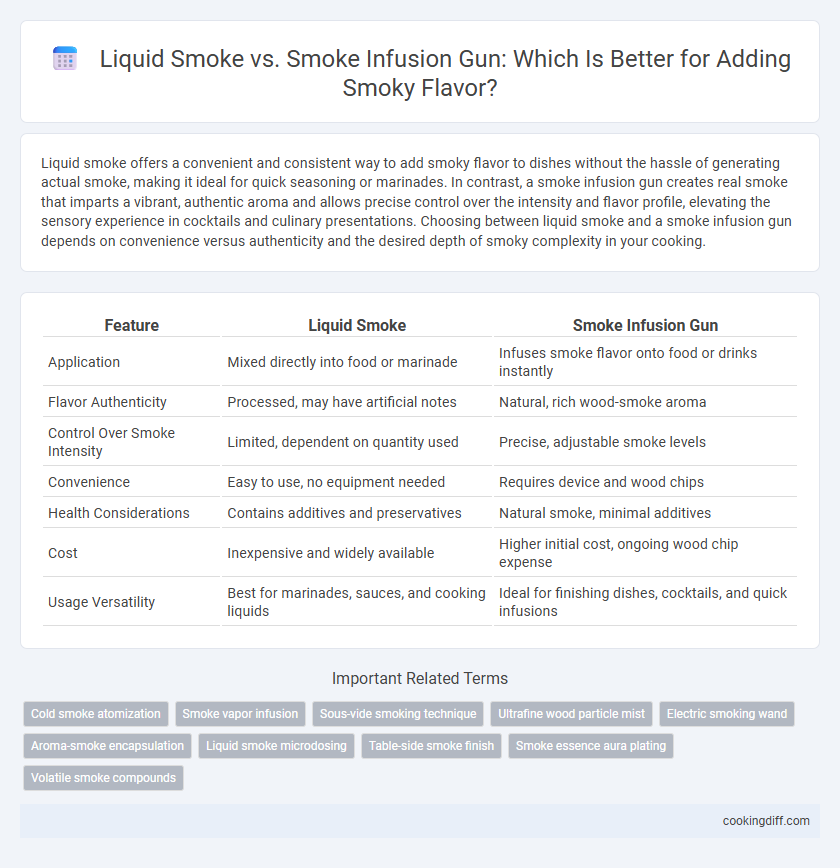 Liquid Smoke vs. Smoke Infusion Gun: Which Is Better for Adding Smoky Flavor?

Liquid smoke offers a convenient and consistent way to add smoky flavor to dishes without the hassle of generating actual smoke, making it ideal for quick seasoning or marinades. In contrast, a smoke infusion gun creates real smoke that imparts a vibrant, authentic aroma and allows precise control over the intensity and flavor profile, elevating the sensory experience in cocktails and culinary presentations. Choosing between liquid smoke and a smoke infusion gun depends on convenience versus authenticity and the desired depth of smoky complexity in your cooking.

| Feature | Liquid Smoke | Smoke Infusion Gun |
|---|---|---|
| Application | Mixed directly into food or marinade | Infuses smoke flavor onto food or drinks instantly |
| Flavor Authenticity | Processed, may have artificial notes | Natural, rich wood-smoke aroma |
| Control Over Smoke Intensity | Limited, dependent on quantity used | Precise, adjustable smoke levels |
| Convenience | Easy to use, no equipment needed | Requires device and wood chips |
| Health Considerations | Contains additives and preservatives | Natural smoke, minimal additives |
| Cost | Inexpensive and widely available | Higher initial cost, ongoing wood chip expense |
| Usage Versatility | Best for marinades, sauces, and cooking liquids | Ideal for finishing dishes, cocktails, and quick infusions |

Important Related Terms

Cold smoke atomization
Smoke vapor infusion
Sous-vide smoking technique
Ultrafine wood particle mist
Electric smoking wand
Aroma-smoke encapsulation
Liquid smoke microdosing
Table-side smoke finish
Smoke essence aura plating
Volatile smoke compounds

cookingdiff.com