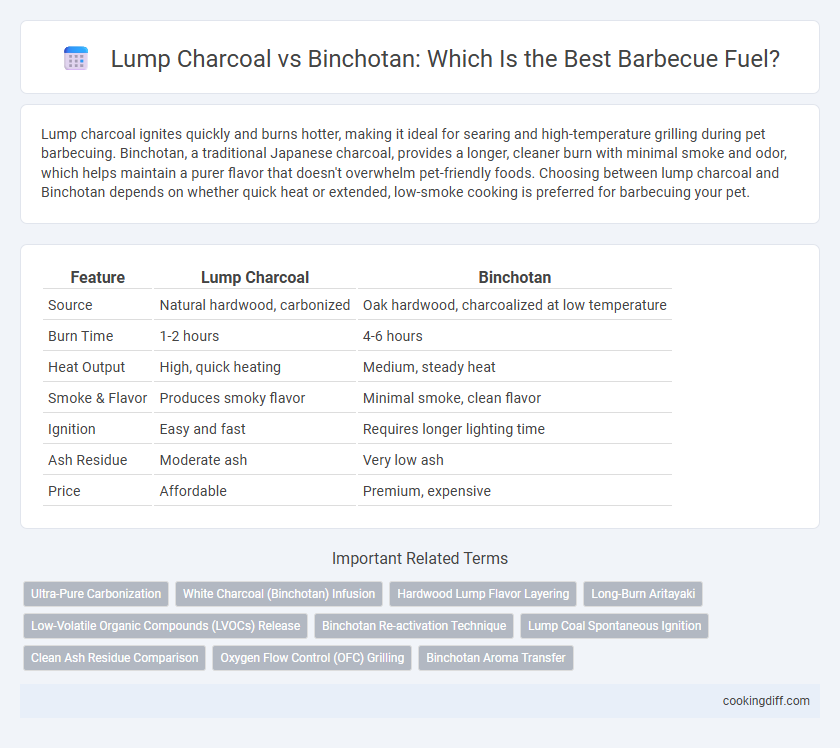 Lump Charcoal vs Binchotan: Which Is the Best Barbecue Fuel?

Lump charcoal ignites quickly and burns hotter, making it ideal for searing and high-temperature grilling during pet barbecuing. Binchotan, a traditional Japanese charcoal, provides a longer, cleaner burn with minimal smoke and odor, which helps maintain a purer flavor that doesn't overwhelm pet-friendly foods. Choosing between lump charcoal and Binchotan depends on whether quick heat or extended, low-smoke cooking is preferred for barbecuing your pet.

| Feature | Lump Charcoal | Binchotan |
|---|---|---|
| Source | Natural hardwood, carbonized | Oak hardwood, charcoalized at low temperature |
| Burn Time | 1-2 hours | 4-6 hours |
| Heat Output | High, quick heating | Medium, steady heat |
| Smoke & Flavor | Produces smoky flavor | Minimal smoke, clean flavor |
| Ignition | Easy and fast | Requires longer lighting time |
| Ash Residue | Moderate ash | Very low ash |
| Price | Affordable | Premium, expensive |

Important Related Terms

Ultra-Pure Carbonization
White Charcoal (Binchotan) Infusion
Hardwood Lump Flavor Layering
Long-Burn Aritayaki
Low-Volatile Organic Compounds (LVOCs) Release
Binchotan Re-activation Technique
Lump Coal Spontaneous Ignition
Clean Ash Residue Comparison
Oxygen Flow Control (OFC) Grilling
Binchotan Aroma Transfer

cookingdiff.com