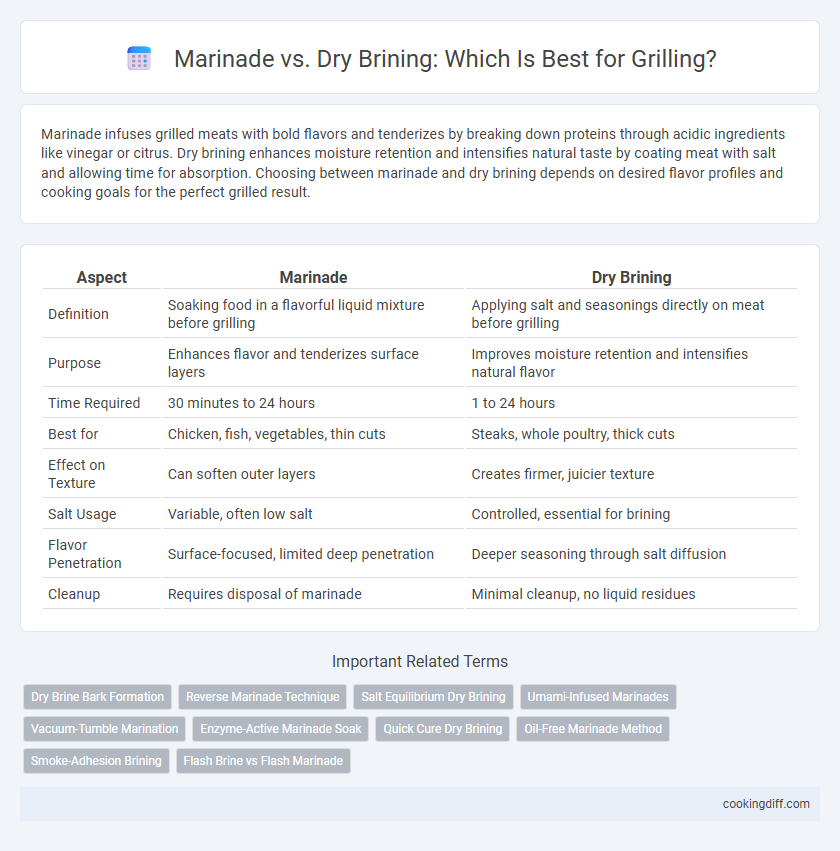 Marinade vs. Dry Brining: Which Is Best for Grilling?

Marinade infuses grilled meats with bold flavors and tenderizes by breaking down proteins through acidic ingredients like vinegar or citrus. Dry brining enhances moisture retention and intensifies natural taste by coating meat with salt and allowing time for absorption. Choosing between marinade and dry brining depends on desired flavor profiles and cooking goals for the perfect grilled result.

| Aspect | Marinade | Dry Brining |
|---|---|---|
| Definition | Soaking food in a flavorful liquid mixture before grilling | Applying salt and seasonings directly on meat before grilling |
| Purpose | Enhances flavor and tenderizes surface layers | Improves moisture retention and intensifies natural flavor |
| Time Required | 30 minutes to 24 hours | 1 to 24 hours |
| Best for | Chicken, fish, vegetables, thin cuts | Steaks, whole poultry, thick cuts |
| Effect on Texture | Can soften outer layers | Creates firmer, juicier texture |
| Salt Usage | Variable, often low salt | Controlled, essential for brining |
| Flavor Penetration | Surface-focused, limited deep penetration | Deeper seasoning through salt diffusion |
| Cleanup | Requires disposal of marinade | Minimal cleanup, no liquid residues |

Important Related Terms

Dry Brine Bark Formation
Reverse Marinade Technique
Salt Equilibrium Dry Brining
Umami-Infused Marinades
Vacuum-Tumble Marination
Enzyme-Active Marinade Soak
Quick Cure Dry Brining
Oil-Free Marinade Method
Smoke-Adhesion Brining
Flash Brine vs Flash Marinade

cookingdiff.com