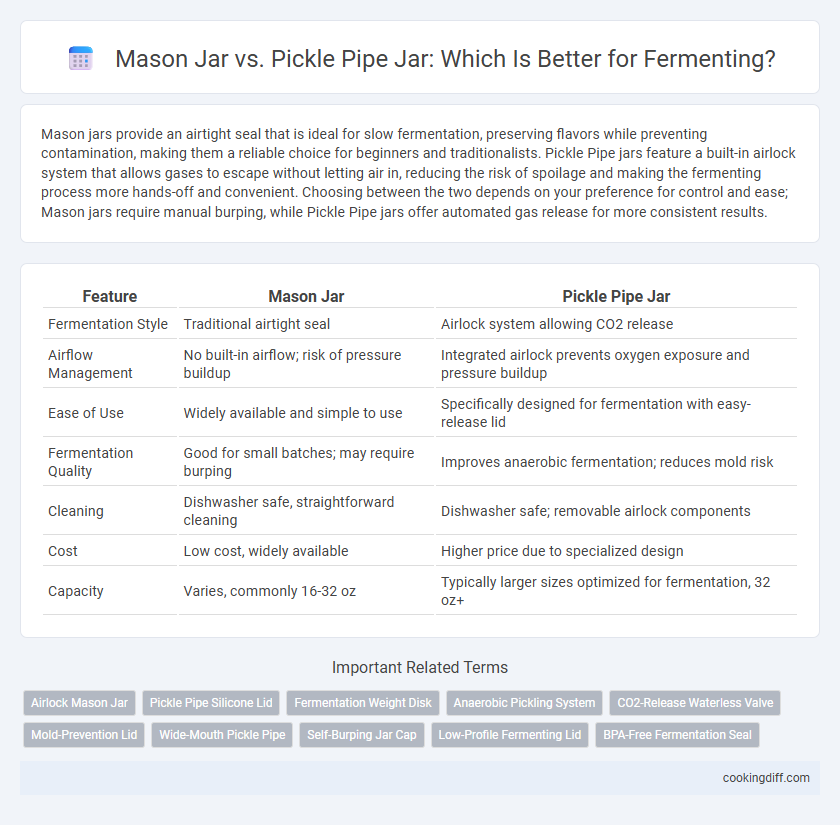 Mason Jar vs. Pickle Pipe Jar: Which Is Better for Fermenting?

Mason jars provide an airtight seal that is ideal for slow fermentation, preserving flavors while preventing contamination, making them a reliable choice for beginners and traditionalists. Pickle Pipe jars feature a built-in airlock system that allows gases to escape without letting air in, reducing the risk of spoilage and making the fermenting process more hands-off and convenient. Choosing between the two depends on your preference for control and ease; Mason jars require manual burping, while Pickle Pipe jars offer automated gas release for more consistent results.

| Feature | Mason Jar | Pickle Pipe Jar |
|---|---|---|
| Fermentation Style | Traditional airtight seal | Airlock system allowing CO2 release |
| Airflow Management | No built-in airflow; risk of pressure buildup | Integrated airlock prevents oxygen exposure and pressure buildup |
| Ease of Use | Widely available and simple to use | Specifically designed for fermentation with easy-release lid |
| Fermentation Quality | Good for small batches; may require burping | Improves anaerobic fermentation; reduces mold risk |
| Cleaning | Dishwasher safe, straightforward cleaning | Dishwasher safe; removable airlock components |
| Cost | Low cost, widely available | Higher price due to specialized design |
| Capacity | Varies, commonly 16-32 oz | Typically larger sizes optimized for fermentation, 32 oz+ |

Important Related Terms

Airlock Mason Jar
Pickle Pipe Silicone Lid
Fermentation Weight Disk
Anaerobic Pickling System
CO2-Release Waterless Valve
Mold-Prevention Lid
Wide-Mouth Pickle Pipe
Self-Burping Jar Cap
Low-Profile Fermenting Lid
BPA-Free Fermentation Seal

cookingdiff.com