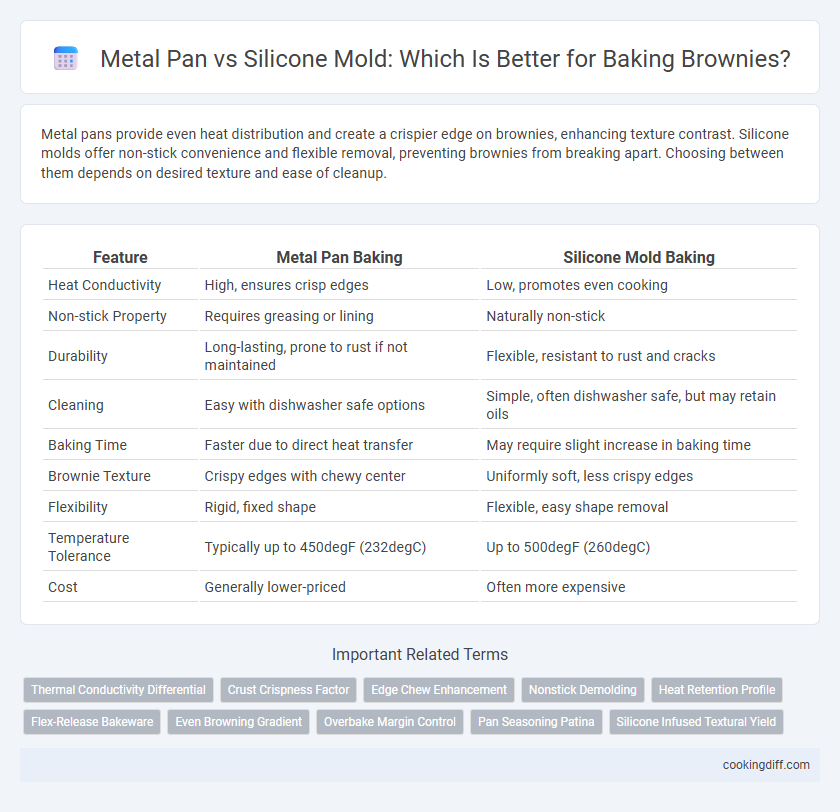 Metal Pan vs Silicone Mold: Which Is Better for Baking Brownies?

Metal pans provide even heat distribution and create a crispier edge on brownies, enhancing texture contrast. Silicone molds offer non-stick convenience and flexible removal, preventing brownies from breaking apart. Choosing between them depends on desired texture and ease of cleanup.

| Feature | Metal Pan Baking | Silicone Mold Baking |
|---|---|---|
| Heat Conductivity | High, ensures crisp edges | Low, promotes even cooking |
| Non-stick Property | Requires greasing or lining | Naturally non-stick |
| Durability | Long-lasting, prone to rust if not maintained | Flexible, resistant to rust and cracks |
| Cleaning | Easy with dishwasher safe options | Simple, often dishwasher safe, but may retain oils |
| Baking Time | Faster due to direct heat transfer | May require slight increase in baking time |
| Brownie Texture | Crispy edges with chewy center | Uniformly soft, less crispy edges |
| Flexibility | Rigid, fixed shape | Flexible, easy shape removal |
| Temperature Tolerance | Typically up to 450degF (232degC) | Up to 500degF (260degC) |
| Cost | Generally lower-priced | Often more expensive |

Important Related Terms

Thermal Conductivity Differential
Crust Crispness Factor
Edge Chew Enhancement
Nonstick Demolding
Heat Retention Profile
Flex-Release Bakeware
Even Browning Gradient
Overbake Margin Control
Pan Seasoning Patina
Silicone Infused Textural Yield

cookingdiff.com