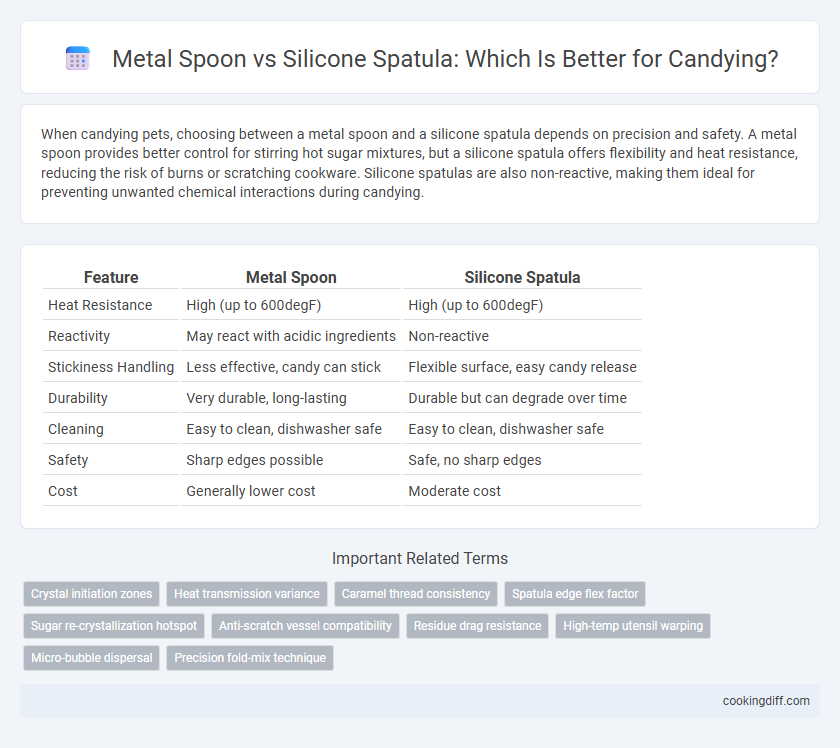 Metal Spoon vs Silicone Spatula: Which Is Better for Candying?

When candying pets, choosing between a metal spoon and a silicone spatula depends on precision and safety. A metal spoon provides better control for stirring hot sugar mixtures, but a silicone spatula offers flexibility and heat resistance, reducing the risk of burns or scratching cookware. Silicone spatulas are also non-reactive, making them ideal for preventing unwanted chemical interactions during candying.

| Feature | Metal Spoon | Silicone Spatula |
|---|---|---|
| Heat Resistance | High (up to 600degF) | High (up to 600degF) |
| Reactivity | May react with acidic ingredients | Non-reactive |
| Stickiness Handling | Less effective, candy can stick | Flexible surface, easy candy release |
| Durability | Very durable, long-lasting | Durable but can degrade over time |
| Cleaning | Easy to clean, dishwasher safe | Easy to clean, dishwasher safe |
| Safety | Sharp edges possible | Safe, no sharp edges |
| Cost | Generally lower cost | Moderate cost |

Important Related Terms

Crystal initiation zones
Heat transmission variance
Caramel thread consistency
Spatula edge flex factor
Sugar re-crystallization hotspot
Anti-scratch vessel compatibility
Residue drag resistance
High-temp utensil warping
Micro-bubble dispersal
Precision fold-mix technique

cookingdiff.com