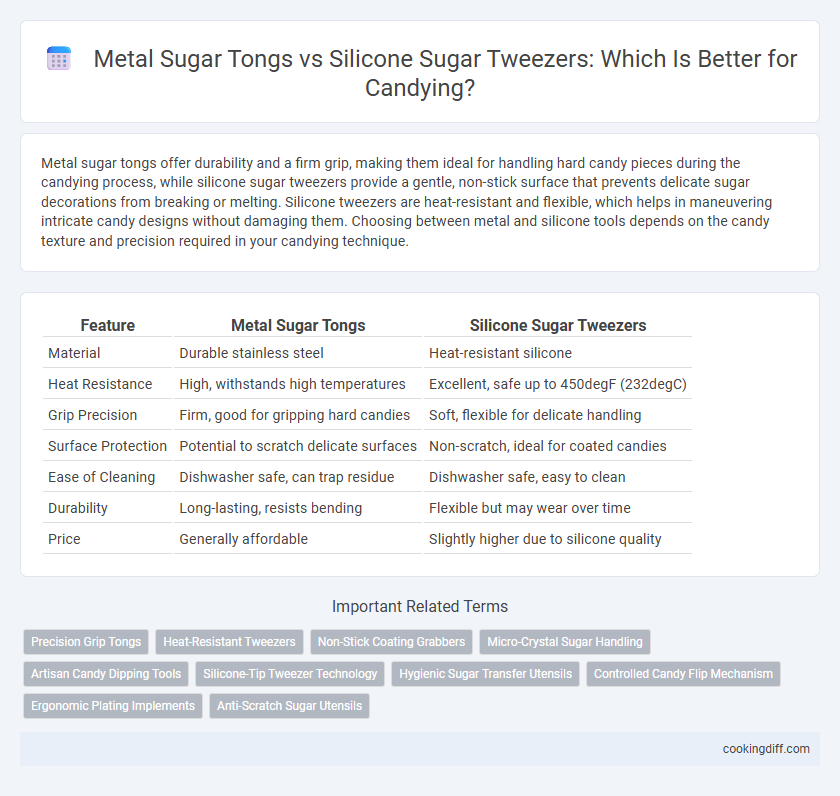 Metal Sugar Tongs vs Silicone Sugar Tweezers: Which Is Better for Candying?

Metal sugar tongs offer durability and a firm grip, making them ideal for handling hard candy pieces during the candying process, while silicone sugar tweezers provide a gentle, non-stick surface that prevents delicate sugar decorations from breaking or melting. Silicone tweezers are heat-resistant and flexible, which helps in maneuvering intricate candy designs without damaging them. Choosing between metal and silicone tools depends on the candy texture and precision required in your candying technique.

| Feature | Metal Sugar Tongs | Silicone Sugar Tweezers |
|---|---|---|
| Material | Durable stainless steel | Heat-resistant silicone |
| Heat Resistance | High, withstands high temperatures | Excellent, safe up to 450degF (232degC) |
| Grip Precision | Firm, good for gripping hard candies | Soft, flexible for delicate handling |
| Surface Protection | Potential to scratch delicate surfaces | Non-scratch, ideal for coated candies |
| Ease of Cleaning | Dishwasher safe, can trap residue | Dishwasher safe, easy to clean |
| Durability | Long-lasting, resists bending | Flexible but may wear over time |
| Price | Generally affordable | Slightly higher due to silicone quality |

Important Related Terms

Precision Grip Tongs
Heat-Resistant Tweezers
Non-Stick Coating Grabbers
Micro-Crystal Sugar Handling
Artisan Candy Dipping Tools
Silicone-Tip Tweezer Technology
Hygienic Sugar Transfer Utensils
Controlled Candy Flip Mechanism
Ergonomic Plating Implements
Anti-Scratch Sugar Utensils

cookingdiff.com