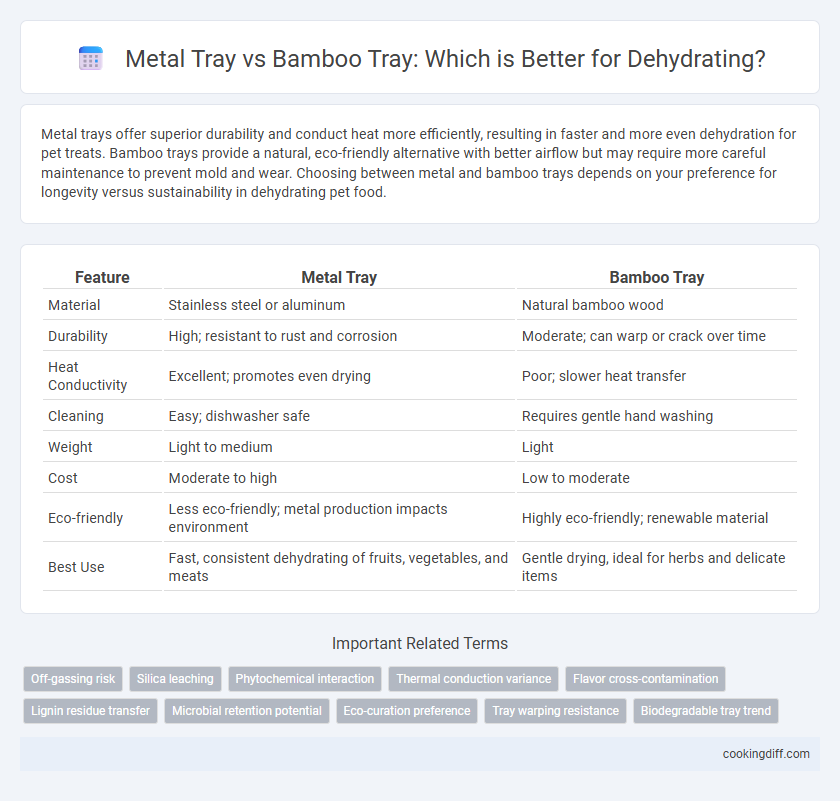 Metal Tray vs Bamboo Tray: Which is Better for Dehydrating?

Metal trays offer superior durability and conduct heat more efficiently, resulting in faster and more even dehydration for pet treats. Bamboo trays provide a natural, eco-friendly alternative with better airflow but may require more careful maintenance to prevent mold and wear. Choosing between metal and bamboo trays depends on your preference for longevity versus sustainability in dehydrating pet food.

| Feature | Metal Tray | Bamboo Tray |
|---|---|---|
| Material | Stainless steel or aluminum | Natural bamboo wood |
| Durability | High; resistant to rust and corrosion | Moderate; can warp or crack over time |
| Heat Conductivity | Excellent; promotes even drying | Poor; slower heat transfer |
| Cleaning | Easy; dishwasher safe | Requires gentle hand washing |
| Weight | Light to medium | Light |
| Cost | Moderate to high | Low to moderate |
| Eco-friendly | Less eco-friendly; metal production impacts environment | Highly eco-friendly; renewable material |
| Best Use | Fast, consistent dehydrating of fruits, vegetables, and meats | Gentle drying, ideal for herbs and delicate items |

Important Related Terms

Off-gassing risk
Silica leaching
Phytochemical interaction
Thermal conduction variance
Flavor cross-contamination
Lignin residue transfer
Microbial retention potential
Eco-curation preference
Tray warping resistance
Biodegradable tray trend

cookingdiff.com