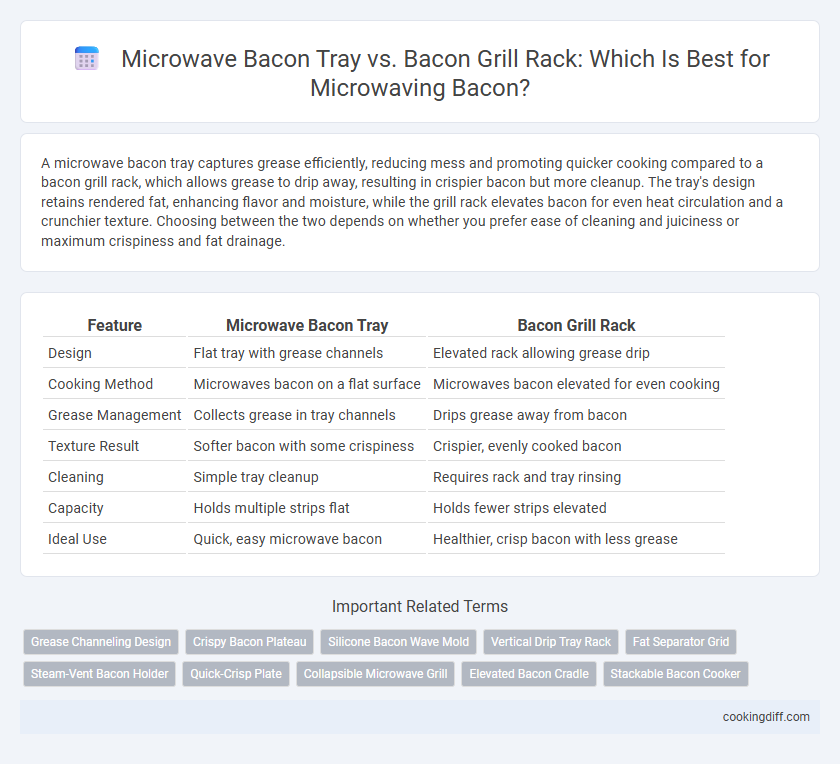 Microwave Bacon Tray vs. Bacon Grill Rack: Which Is Best for Microwaving Bacon?

A microwave bacon tray captures grease efficiently, reducing mess and promoting quicker cooking compared to a bacon grill rack, which allows grease to drip away, resulting in crispier bacon but more cleanup. The tray's design retains rendered fat, enhancing flavor and moisture, while the grill rack elevates bacon for even heat circulation and a crunchier texture. Choosing between the two depends on whether you prefer ease of cleaning and juiciness or maximum crispiness and fat drainage.

| Feature | Microwave Bacon Tray | Bacon Grill Rack |
|---|---|---|
| Design | Flat tray with grease channels | Elevated rack allowing grease drip |
| Cooking Method | Microwaves bacon on a flat surface | Microwaves bacon elevated for even cooking |
| Grease Management | Collects grease in tray channels | Drips grease away from bacon |
| Texture Result | Softer bacon with some crispiness | Crispier, evenly cooked bacon |
| Cleaning | Simple tray cleanup | Requires rack and tray rinsing |
| Capacity | Holds multiple strips flat | Holds fewer strips elevated |
| Ideal Use | Quick, easy microwave bacon | Healthier, crisp bacon with less grease |

Important Related Terms

Grease Channeling Design
Crispy Bacon Plateau
Silicone Bacon Wave Mold
Vertical Drip Tray Rack
Fat Separator Grid
Steam-Vent Bacon Holder
Quick-Crisp Plate
Collapsible Microwave Grill
Elevated Bacon Cradle
Stackable Bacon Cooker

cookingdiff.com