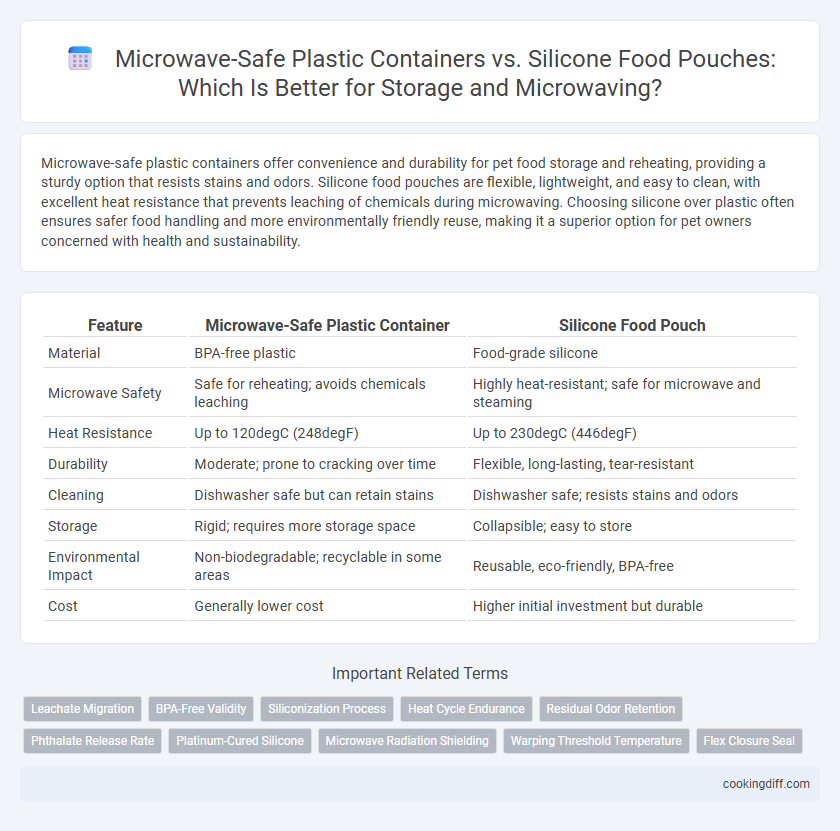 Microwave-Safe Plastic Containers vs. Silicone Food Pouches: Which Is Better for Storage and Microwaving?

Microwave-safe plastic containers offer convenience and durability for pet food storage and reheating, providing a sturdy option that resists stains and odors. Silicone food pouches are flexible, lightweight, and easy to clean, with excellent heat resistance that prevents leaching of chemicals during microwaving. Choosing silicone over plastic often ensures safer food handling and more environmentally friendly reuse, making it a superior option for pet owners concerned with health and sustainability.

| Feature | Microwave-Safe Plastic Container | Silicone Food Pouch |
|---|---|---|
| Material | BPA-free plastic | Food-grade silicone |
| Microwave Safety | Safe for reheating; avoids chemicals leaching | Highly heat-resistant; safe for microwave and steaming |
| Heat Resistance | Up to 120degC (248degF) | Up to 230degC (446degF) |
| Durability | Moderate; prone to cracking over time | Flexible, long-lasting, tear-resistant |
| Cleaning | Dishwasher safe but can retain stains | Dishwasher safe; resists stains and odors |
| Storage | Rigid; requires more storage space | Collapsible; easy to store |
| Environmental Impact | Non-biodegradable; recyclable in some areas | Reusable, eco-friendly, BPA-free |
| Cost | Generally lower cost | Higher initial investment but durable |

Important Related Terms

Leachate Migration
BPA-Free Validity
Siliconization Process
Heat Cycle Endurance
Residual Odor Retention
Phthalate Release Rate
Platinum-Cured Silicone
Microwave Radiation Shielding
Warping Threshold Temperature
Flex Closure Seal

cookingdiff.com