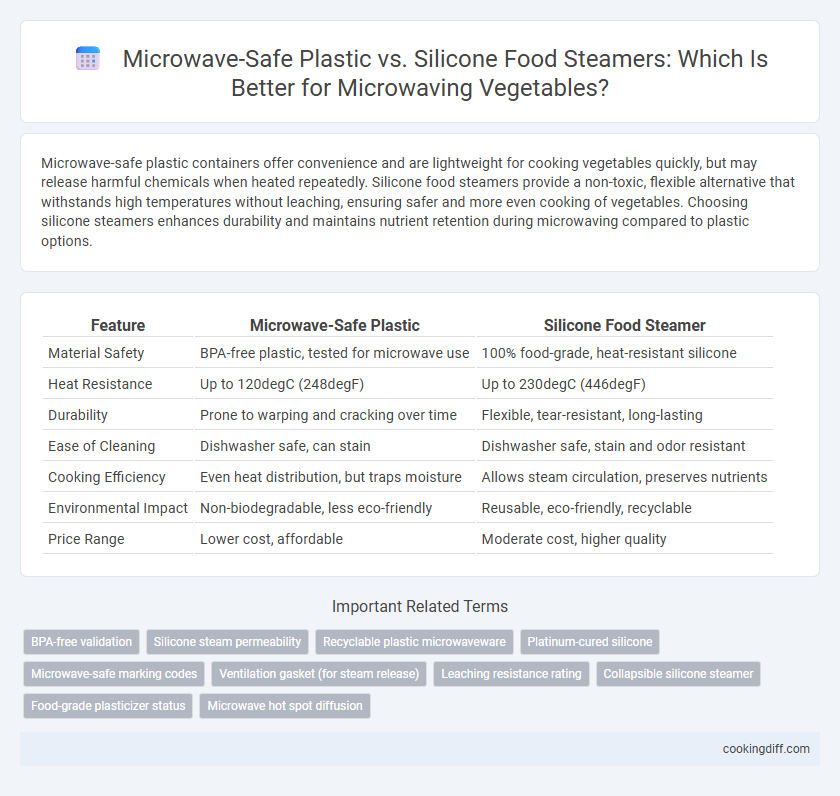 Microwave-Safe Plastic vs. Silicone Food Steamers: Which Is Better for Microwaving Vegetables?

Microwave-safe plastic containers offer convenience and are lightweight for cooking vegetables quickly, but may release harmful chemicals when heated repeatedly. Silicone food steamers provide a non-toxic, flexible alternative that withstands high temperatures without leaching, ensuring safer and more even cooking of vegetables. Choosing silicone steamers enhances durability and maintains nutrient retention during microwaving compared to plastic options.

| Feature | Microwave-Safe Plastic | Silicone Food Steamer |
|---|---|---|
| Material Safety | BPA-free plastic, tested for microwave use | 100% food-grade, heat-resistant silicone |
| Heat Resistance | Up to 120degC (248degF) | Up to 230degC (446degF) |
| Durability | Prone to warping and cracking over time | Flexible, tear-resistant, long-lasting |
| Ease of Cleaning | Dishwasher safe, can stain | Dishwasher safe, stain and odor resistant |
| Cooking Efficiency | Even heat distribution, but traps moisture | Allows steam circulation, preserves nutrients |
| Environmental Impact | Non-biodegradable, less eco-friendly | Reusable, eco-friendly, recyclable |
| Price Range | Lower cost, affordable | Moderate cost, higher quality |

Important Related Terms

BPA-free validation
Silicone steam permeability
Recyclable plastic microwaveware
Platinum-cured silicone
Microwave-safe marking codes
Ventilation gasket (for steam release)
Leaching resistance rating
Collapsible silicone steamer
Food-grade plasticizer status
Microwave hot spot diffusion

cookingdiff.com