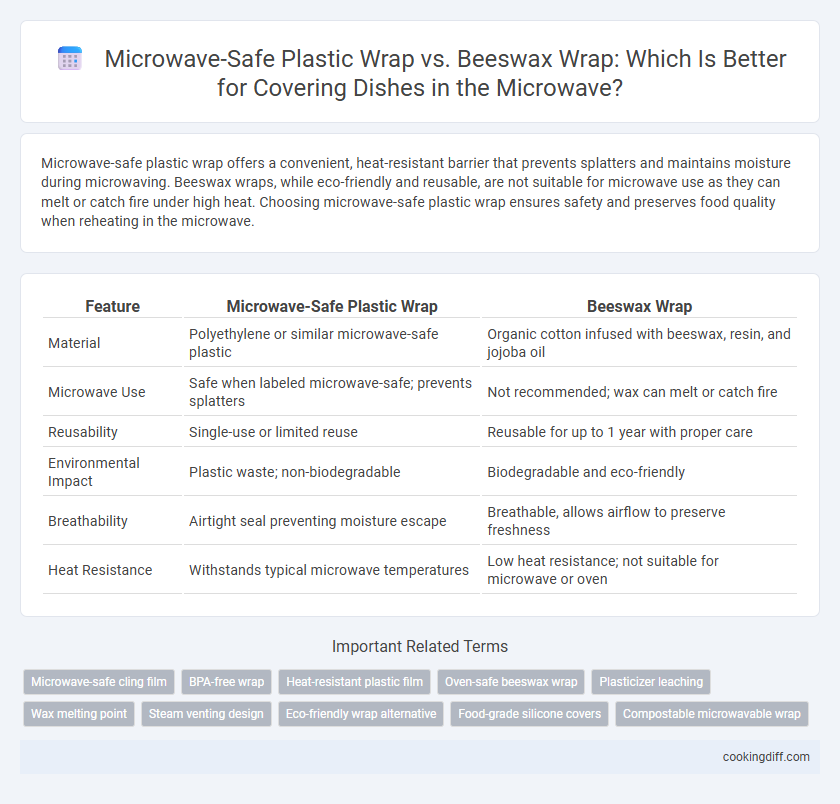 Microwave-Safe Plastic Wrap vs. Beeswax Wrap: Which Is Better for Covering Dishes in the Microwave?

Microwave-safe plastic wrap offers a convenient, heat-resistant barrier that prevents splatters and maintains moisture during microwaving. Beeswax wraps, while eco-friendly and reusable, are not suitable for microwave use as they can melt or catch fire under high heat. Choosing microwave-safe plastic wrap ensures safety and preserves food quality when reheating in the microwave.

| Feature | Microwave-Safe Plastic Wrap | Beeswax Wrap |
|---|---|---|
| Material | Polyethylene or similar microwave-safe plastic | Organic cotton infused with beeswax, resin, and jojoba oil |
| Microwave Use | Safe when labeled microwave-safe; prevents splatters | Not recommended; wax can melt or catch fire |
| Reusability | Single-use or limited reuse | Reusable for up to 1 year with proper care |
| Environmental Impact | Plastic waste; non-biodegradable | Biodegradable and eco-friendly |
| Breathability | Airtight seal preventing moisture escape | Breathable, allows airflow to preserve freshness |
| Heat Resistance | Withstands typical microwave temperatures | Low heat resistance; not suitable for microwave or oven |

Important Related Terms

Microwave-safe cling film
BPA-free wrap
Heat-resistant plastic film
Oven-safe beeswax wrap
Plasticizer leaching
Wax melting point
Steam venting design
Eco-friendly wrap alternative
Food-grade silicone covers
Compostable microwavable wrap

cookingdiff.com