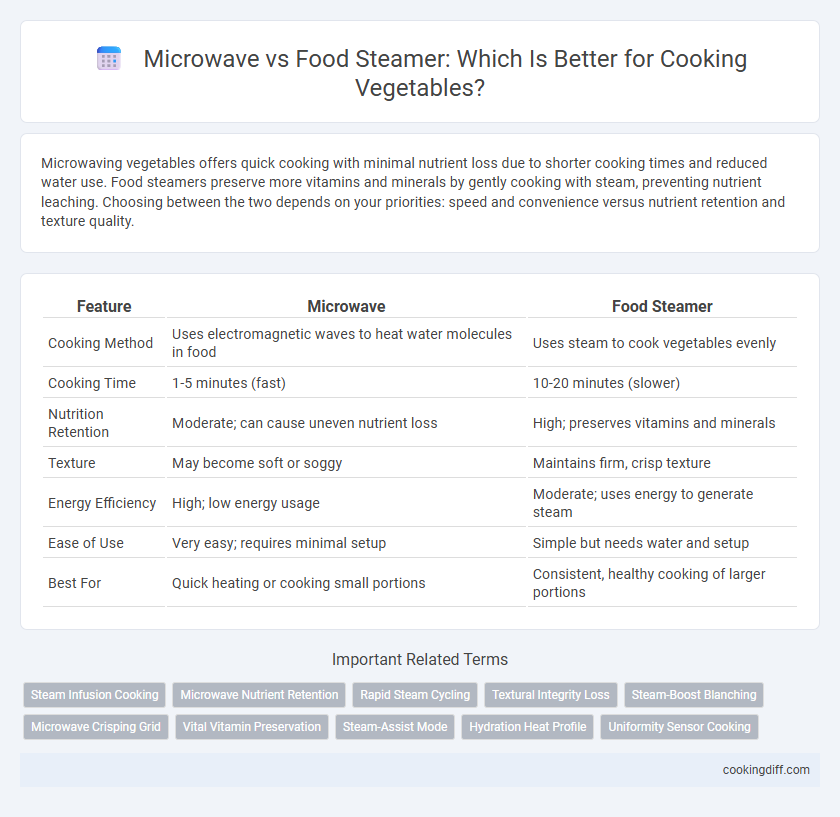 Microwave vs Food Steamer: Which Is Better for Cooking Vegetables?

Microwaving vegetables offers quick cooking with minimal nutrient loss due to shorter cooking times and reduced water use. Food steamers preserve more vitamins and minerals by gently cooking with steam, preventing nutrient leaching. Choosing between the two depends on your priorities: speed and convenience versus nutrient retention and texture quality.

| Feature | Microwave | Food Steamer |
|---|---|---|
| Cooking Method | Uses electromagnetic waves to heat water molecules in food | Uses steam to cook vegetables evenly |
| Cooking Time | 1-5 minutes (fast) | 10-20 minutes (slower) |
| Nutrition Retention | Moderate; can cause uneven nutrient loss | High; preserves vitamins and minerals |
| Texture | May become soft or soggy | Maintains firm, crisp texture |
| Energy Efficiency | High; low energy usage | Moderate; uses energy to generate steam |
| Ease of Use | Very easy; requires minimal setup | Simple but needs water and setup |
| Best For | Quick heating or cooking small portions | Consistent, healthy cooking of larger portions |

Important Related Terms

Steam Infusion Cooking
Microwave Nutrient Retention
Rapid Steam Cycling
Textural Integrity Loss
Steam-Boost Blanching
Microwave Crisping Grid
Vital Vitamin Preservation
Steam-Assist Mode
Hydration Heat Profile
Uniformity Sensor Cooking

cookingdiff.com