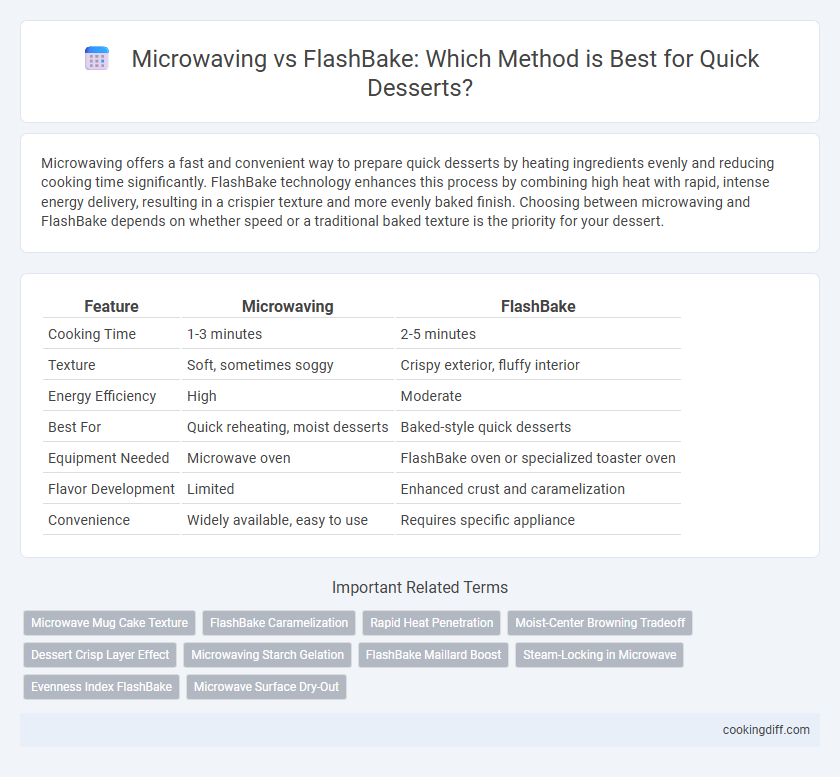 Microwaving vs FlashBake: Which Method is Best for Quick Desserts?

Microwaving offers a fast and convenient way to prepare quick desserts by heating ingredients evenly and reducing cooking time significantly. FlashBake technology enhances this process by combining high heat with rapid, intense energy delivery, resulting in a crispier texture and more evenly baked finish. Choosing between microwaving and FlashBake depends on whether speed or a traditional baked texture is the priority for your dessert.

| Feature | Microwaving | FlashBake |
|---|---|---|
| Cooking Time | 1-3 minutes | 2-5 minutes |
| Texture | Soft, sometimes soggy | Crispy exterior, fluffy interior |
| Energy Efficiency | High | Moderate |
| Best For | Quick reheating, moist desserts | Baked-style quick desserts |
| Equipment Needed | Microwave oven | FlashBake oven or specialized toaster oven |
| Flavor Development | Limited | Enhanced crust and caramelization |
| Convenience | Widely available, easy to use | Requires specific appliance |

Important Related Terms

Microwave Mug Cake Texture
FlashBake Caramelization
Rapid Heat Penetration
Moist-Center Browning Tradeoff
Dessert Crisp Layer Effect
Microwaving Starch Gelation
FlashBake Maillard Boost
Steam-Locking in Microwave
Evenness Index FlashBake
Microwave Surface Dry-Out

cookingdiff.com