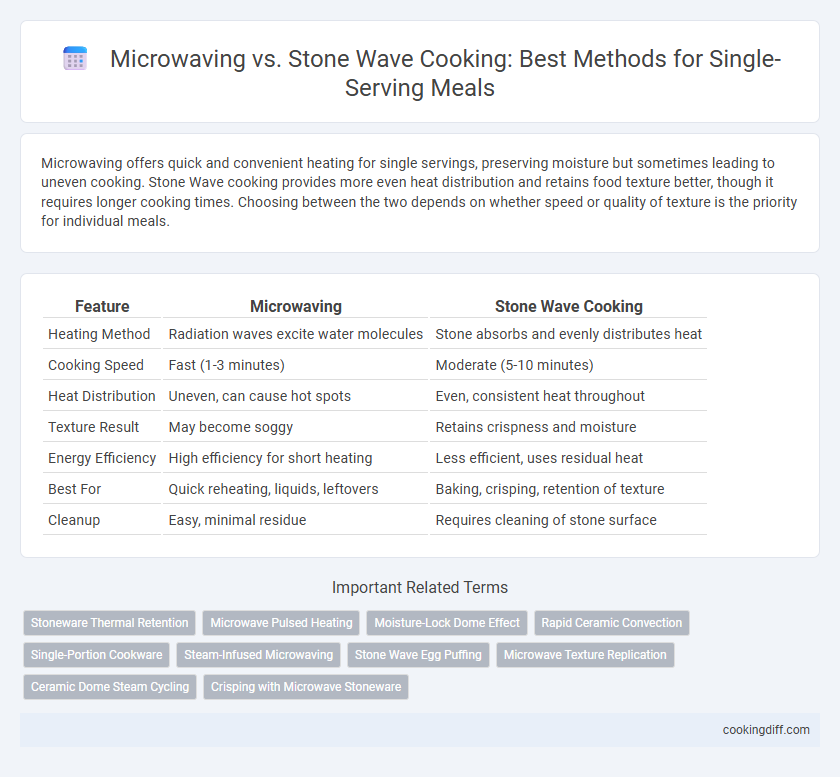 Microwaving vs. Stone Wave Cooking: Best Methods for Single-Serving Meals

Microwaving offers quick and convenient heating for single servings, preserving moisture but sometimes leading to uneven cooking. Stone Wave cooking provides more even heat distribution and retains food texture better, though it requires longer cooking times. Choosing between the two depends on whether speed or quality of texture is the priority for individual meals.

| Feature | Microwaving | Stone Wave Cooking |
|---|---|---|
| Heating Method | Radiation waves excite water molecules | Stone absorbs and evenly distributes heat |
| Cooking Speed | Fast (1-3 minutes) | Moderate (5-10 minutes) |
| Heat Distribution | Uneven, can cause hot spots | Even, consistent heat throughout |
| Texture Result | May become soggy | Retains crispness and moisture |
| Energy Efficiency | High efficiency for short heating | Less efficient, uses residual heat |
| Best For | Quick reheating, liquids, leftovers | Baking, crisping, retention of texture |
| Cleanup | Easy, minimal residue | Requires cleaning of stone surface |

Important Related Terms

Stoneware Thermal Retention
Microwave Pulsed Heating
Moisture-Lock Dome Effect
Rapid Ceramic Convection
Single-Portion Cookware
Steam-Infused Microwaving
Stone Wave Egg Puffing
Microwave Texture Replication
Ceramic Dome Steam Cycling
Crisping with Microwave Stoneware

cookingdiff.com