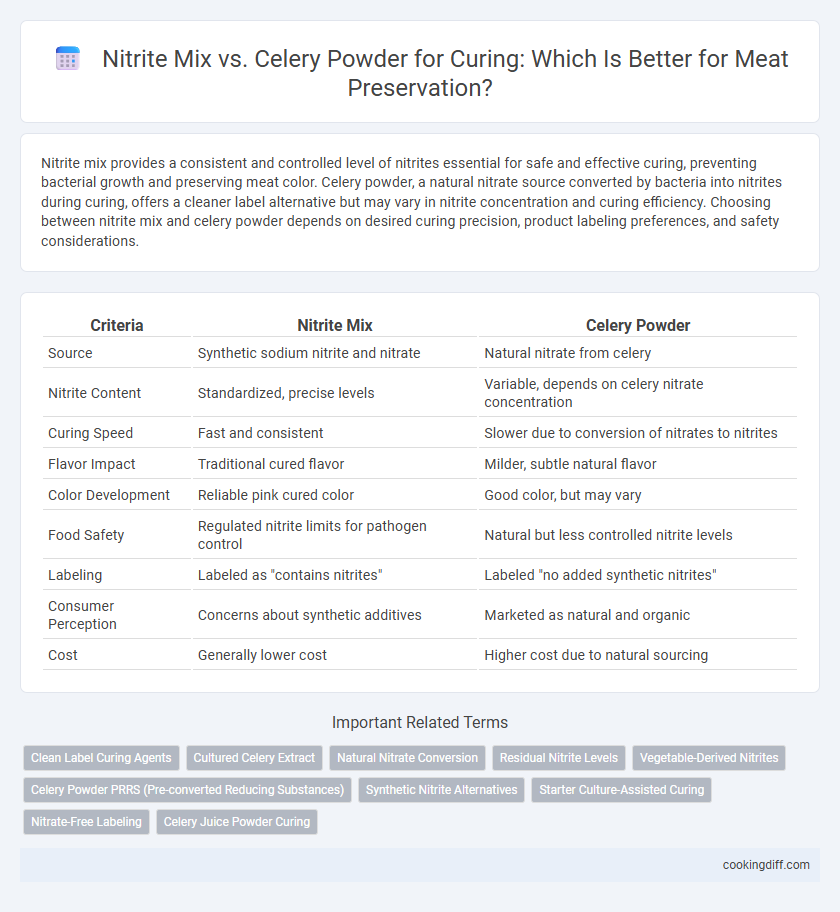 Nitrite Mix vs. Celery Powder for Curing: Which Is Better for Meat Preservation?

Nitrite mix provides a consistent and controlled level of nitrites essential for safe and effective curing, preventing bacterial growth and preserving meat color. Celery powder, a natural nitrate source converted by bacteria into nitrites during curing, offers a cleaner label alternative but may vary in nitrite concentration and curing efficiency. Choosing between nitrite mix and celery powder depends on desired curing precision, product labeling preferences, and safety considerations.

| Criteria | Nitrite Mix | Celery Powder |
|---|---|---|
| Source | Synthetic sodium nitrite and nitrate | Natural nitrate from celery |
| Nitrite Content | Standardized, precise levels | Variable, depends on celery nitrate concentration |
| Curing Speed | Fast and consistent | Slower due to conversion of nitrates to nitrites |
| Flavor Impact | Traditional cured flavor | Milder, subtle natural flavor |
| Color Development | Reliable pink cured color | Good color, but may vary |
| Food Safety | Regulated nitrite limits for pathogen control | Natural but less controlled nitrite levels |
| Labeling | Labeled as "contains nitrites" | Labeled "no added synthetic nitrites" |
| Consumer Perception | Concerns about synthetic additives | Marketed as natural and organic |
| Cost | Generally lower cost | Higher cost due to natural sourcing |

Important Related Terms

Clean Label Curing Agents
Cultured Celery Extract
Natural Nitrate Conversion
Residual Nitrite Levels
Vegetable-Derived Nitrites
Celery Powder PRRS (Pre-converted Reducing Substances)
Synthetic Nitrite Alternatives
Starter Culture-Assisted Curing
Nitrate-Free Labeling
Celery Juice Powder Curing

cookingdiff.com