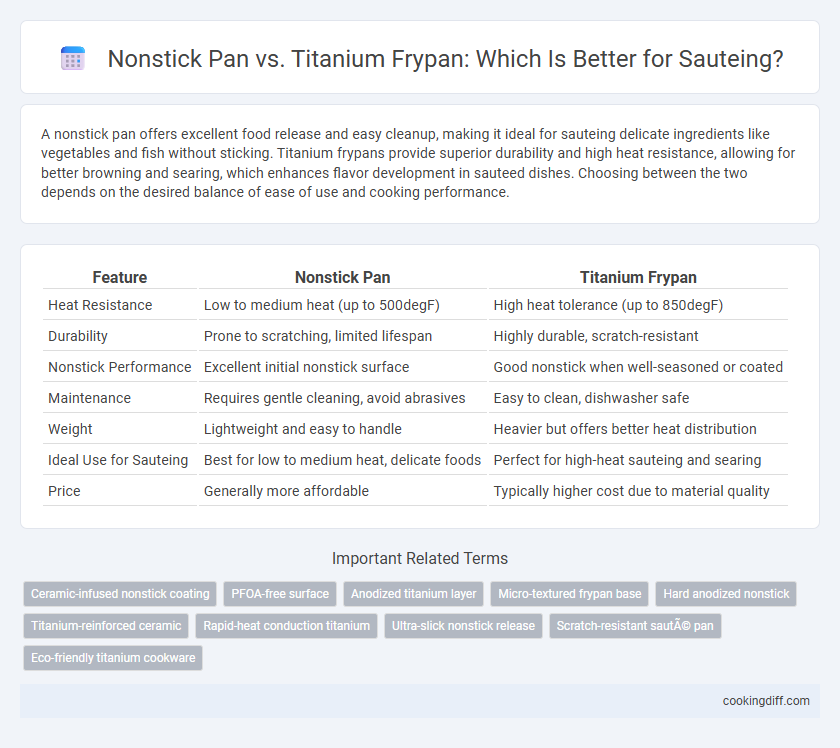 Nonstick Pan vs. Titanium Frypan: Which Is Better for Sauteing?

A nonstick pan offers excellent food release and easy cleanup, making it ideal for sauteing delicate ingredients like vegetables and fish without sticking. Titanium frypans provide superior durability and high heat resistance, allowing for better browning and searing, which enhances flavor development in sauteed dishes. Choosing between the two depends on the desired balance of ease of use and cooking performance.

| Feature | Nonstick Pan | Titanium Frypan |
|---|---|---|
| Heat Resistance | Low to medium heat (up to 500degF) | High heat tolerance (up to 850degF) |
| Durability | Prone to scratching, limited lifespan | Highly durable, scratch-resistant |
| Nonstick Performance | Excellent initial nonstick surface | Good nonstick when well-seasoned or coated |
| Maintenance | Requires gentle cleaning, avoid abrasives | Easy to clean, dishwasher safe |
| Weight | Lightweight and easy to handle | Heavier but offers better heat distribution |
| Ideal Use for Sauteing | Best for low to medium heat, delicate foods | Perfect for high-heat sauteing and searing |
| Price | Generally more affordable | Typically higher cost due to material quality |

Important Related Terms

Ceramic-infused nonstick coating
PFOA-free surface
Anodized titanium layer
Micro-textured frypan base
Hard anodized nonstick
Titanium-reinforced ceramic
Rapid-heat conduction titanium
Ultra-slick nonstick release
Scratch-resistant sautÃ© pan
Eco-friendly titanium cookware

cookingdiff.com