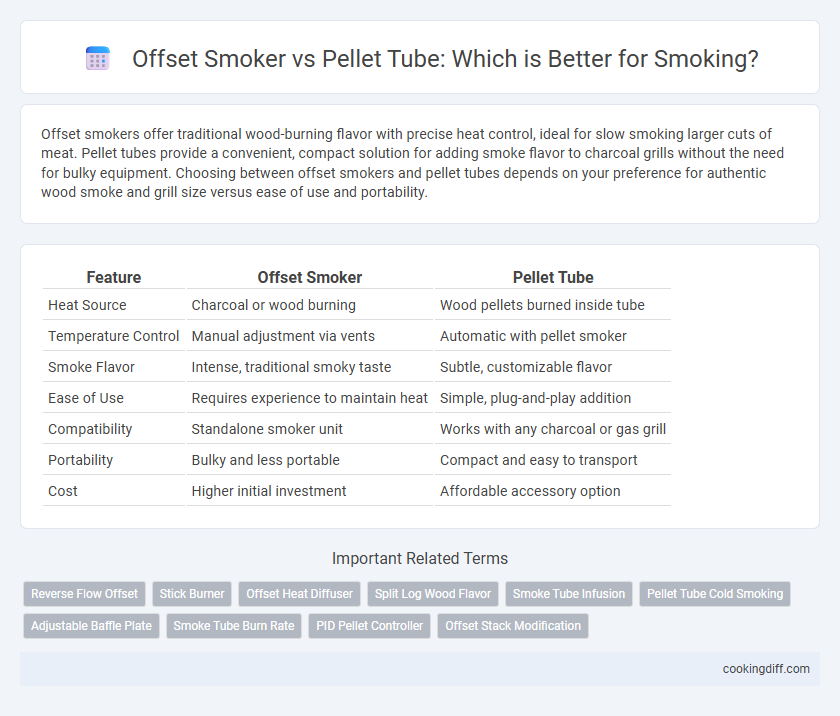 Offset Smoker vs Pellet Tube: Which is Better for Smoking?

Offset smokers offer traditional wood-burning flavor with precise heat control, ideal for slow smoking larger cuts of meat. Pellet tubes provide a convenient, compact solution for adding smoke flavor to charcoal grills without the need for bulky equipment. Choosing between offset smokers and pellet tubes depends on your preference for authentic wood smoke and grill size versus ease of use and portability.

| Feature | Offset Smoker | Pellet Tube |
|---|---|---|
| Heat Source | Charcoal or wood burning | Wood pellets burned inside tube |
| Temperature Control | Manual adjustment via vents | Automatic with pellet smoker |
| Smoke Flavor | Intense, traditional smoky taste | Subtle, customizable flavor |
| Ease of Use | Requires experience to maintain heat | Simple, plug-and-play addition |
| Compatibility | Standalone smoker unit | Works with any charcoal or gas grill |
| Portability | Bulky and less portable | Compact and easy to transport |
| Cost | Higher initial investment | Affordable accessory option |

Important Related Terms

Reverse Flow Offset
Stick Burner
Offset Heat Diffuser
Split Log Wood Flavor
Smoke Tube Infusion
Pellet Tube Cold Smoking
Adjustable Baffle Plate
Smoke Tube Burn Rate
PID Pellet Controller
Offset Stack Modification

cookingdiff.com