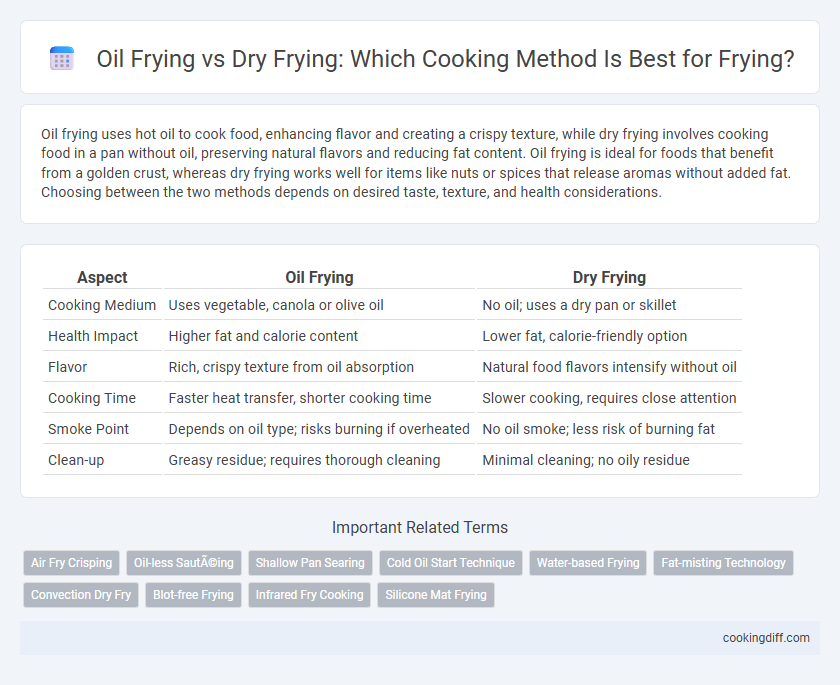 Oil Frying vs Dry Frying: Which Cooking Method Is Best for Frying?

Oil frying uses hot oil to cook food, enhancing flavor and creating a crispy texture, while dry frying involves cooking food in a pan without oil, preserving natural flavors and reducing fat content. Oil frying is ideal for foods that benefit from a golden crust, whereas dry frying works well for items like nuts or spices that release aromas without added fat. Choosing between the two methods depends on desired taste, texture, and health considerations.

| Aspect | Oil Frying | Dry Frying |
|---|---|---|
| Cooking Medium | Uses vegetable, canola or olive oil | No oil; uses a dry pan or skillet |
| Health Impact | Higher fat and calorie content | Lower fat, calorie-friendly option |
| Flavor | Rich, crispy texture from oil absorption | Natural food flavors intensify without oil |
| Cooking Time | Faster heat transfer, shorter cooking time | Slower cooking, requires close attention |
| Smoke Point | Depends on oil type; risks burning if overheated | No oil smoke; less risk of burning fat |
| Clean-up | Greasy residue; requires thorough cleaning | Minimal cleaning; no oily residue |

Important Related Terms

Air Fry Crisping
Oil-less SautÃ©ing
Shallow Pan Searing
Cold Oil Start Technique
Water-based Frying
Fat-misting Technology
Convection Dry Fry
Blot-free Frying
Infrared Fry Cooking
Silicone Mat Frying

cookingdiff.com