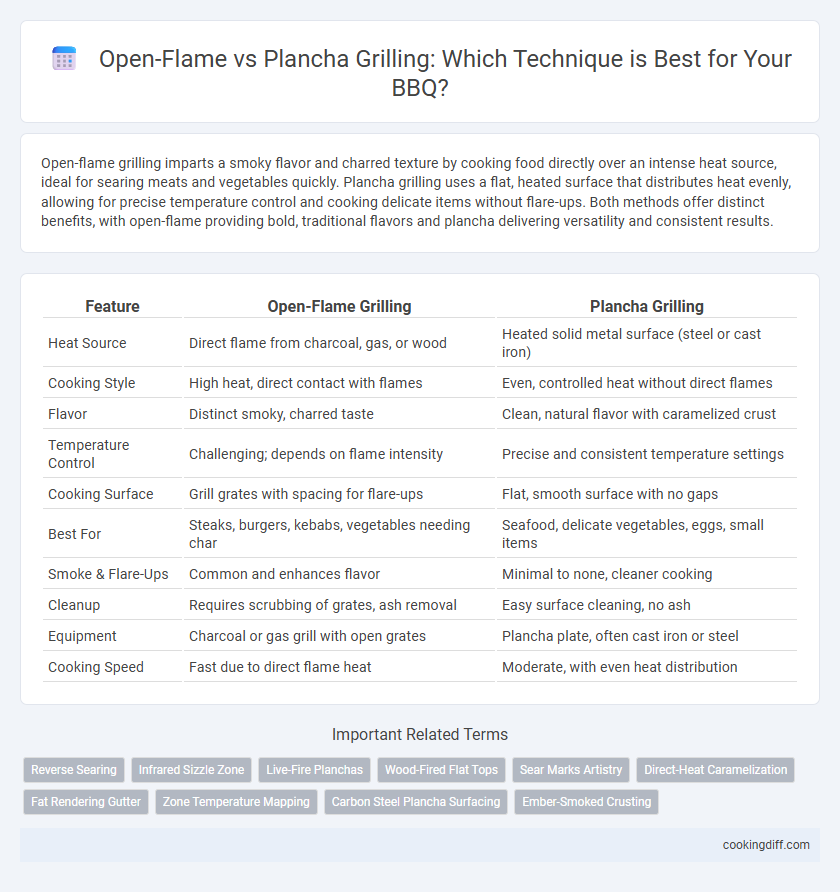 Open-Flame vs Plancha Grilling: Which Technique is Best for Your BBQ?

Open-flame grilling imparts a smoky flavor and charred texture by cooking food directly over an intense heat source, ideal for searing meats and vegetables quickly. Plancha grilling uses a flat, heated surface that distributes heat evenly, allowing for precise temperature control and cooking delicate items without flare-ups. Both methods offer distinct benefits, with open-flame providing bold, traditional flavors and plancha delivering versatility and consistent results.

| Feature | Open-Flame Grilling | Plancha Grilling |
|---|---|---|
| Heat Source | Direct flame from charcoal, gas, or wood | Heated solid metal surface (steel or cast iron) |
| Cooking Style | High heat, direct contact with flames | Even, controlled heat without direct flames |
| Flavor | Distinct smoky, charred taste | Clean, natural flavor with caramelized crust |
| Temperature Control | Challenging; depends on flame intensity | Precise and consistent temperature settings |
| Cooking Surface | Grill grates with spacing for flare-ups | Flat, smooth surface with no gaps |
| Best For | Steaks, burgers, kebabs, vegetables needing char | Seafood, delicate vegetables, eggs, small items |
| Smoke & Flare-Ups | Common and enhances flavor | Minimal to none, cleaner cooking |
| Cleanup | Requires scrubbing of grates, ash removal | Easy surface cleaning, no ash |
| Equipment | Charcoal or gas grill with open grates | Plancha plate, often cast iron or steel |
| Cooking Speed | Fast due to direct flame heat | Moderate, with even heat distribution |

Important Related Terms

Reverse Searing
Infrared Sizzle Zone
Live-Fire Planchas
Wood-Fired Flat Tops
Sear Marks Artistry
Direct-Heat Caramelization
Fat Rendering Gutter
Zone Temperature Mapping
Carbon Steel Plancha Surfacing
Ember-Smoked Crusting

cookingdiff.com