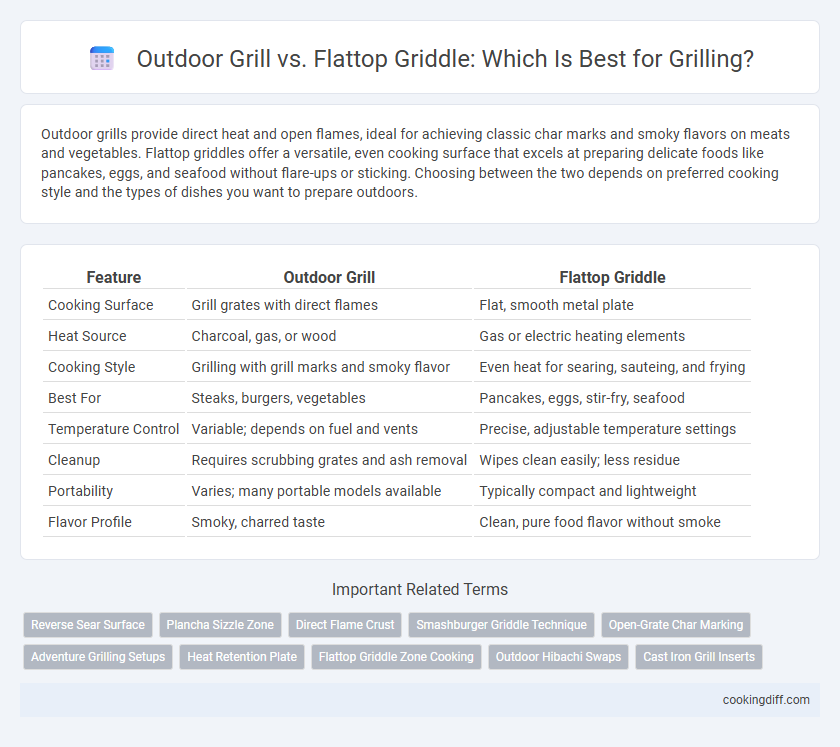 Outdoor Grill vs. Flattop Griddle: Which Is Best for Grilling?

Outdoor grills provide direct heat and open flames, ideal for achieving classic char marks and smoky flavors on meats and vegetables. Flattop griddles offer a versatile, even cooking surface that excels at preparing delicate foods like pancakes, eggs, and seafood without flare-ups or sticking. Choosing between the two depends on preferred cooking style and the types of dishes you want to prepare outdoors.

| Feature | Outdoor Grill | Flattop Griddle |
|---|---|---|
| Cooking Surface | Grill grates with direct flames | Flat, smooth metal plate |
| Heat Source | Charcoal, gas, or wood | Gas or electric heating elements |
| Cooking Style | Grilling with grill marks and smoky flavor | Even heat for searing, sauteing, and frying |
| Best For | Steaks, burgers, vegetables | Pancakes, eggs, stir-fry, seafood |
| Temperature Control | Variable; depends on fuel and vents | Precise, adjustable temperature settings |
| Cleanup | Requires scrubbing grates and ash removal | Wipes clean easily; less residue |
| Portability | Varies; many portable models available | Typically compact and lightweight |
| Flavor Profile | Smoky, charred taste | Clean, pure food flavor without smoke |

Important Related Terms

Reverse Sear Surface
Plancha Sizzle Zone
Direct Flame Crust
Smashburger Griddle Technique
Open-Grate Char Marking
Adventure Grilling Setups
Heat Retention Plate
Flattop Griddle Zone Cooking
Outdoor Hibachi Swaps
Cast Iron Grill Inserts

cookingdiff.com