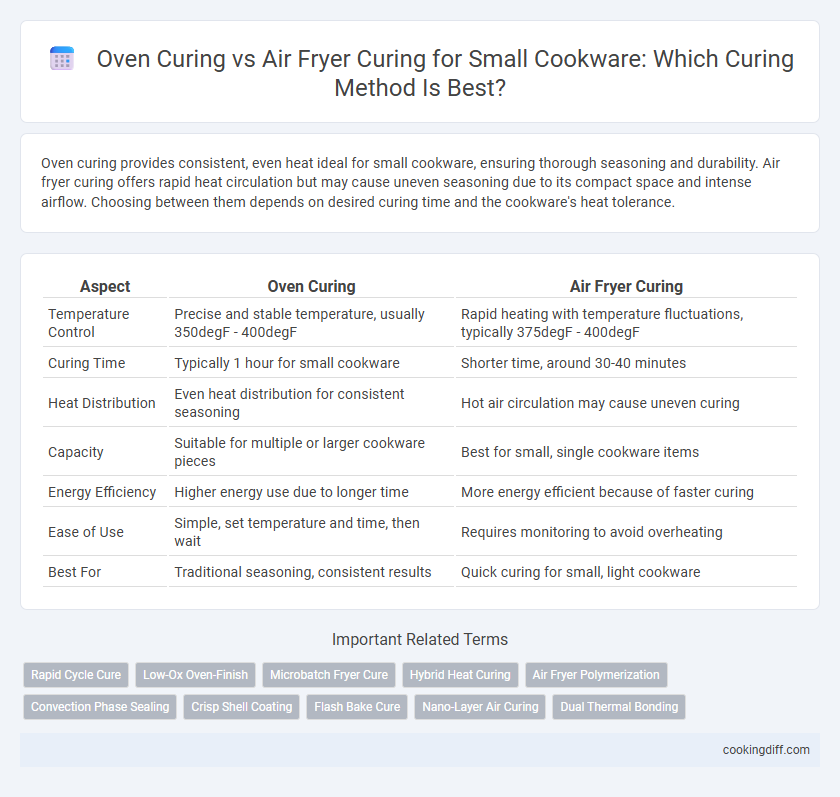 Oven Curing vs Air Fryer Curing for Small Cookware: Which Curing Method Is Best?

Oven curing provides consistent, even heat ideal for small cookware, ensuring thorough seasoning and durability. Air fryer curing offers rapid heat circulation but may cause uneven seasoning due to its compact space and intense airflow. Choosing between them depends on desired curing time and the cookware's heat tolerance.

| Aspect | Oven Curing | Air Fryer Curing |
|---|---|---|
| Temperature Control | Precise and stable temperature, usually 350degF - 400degF | Rapid heating with temperature fluctuations, typically 375degF - 400degF |
| Curing Time | Typically 1 hour for small cookware | Shorter time, around 30-40 minutes |
| Heat Distribution | Even heat distribution for consistent seasoning | Hot air circulation may cause uneven curing |
| Capacity | Suitable for multiple or larger cookware pieces | Best for small, single cookware items |
| Energy Efficiency | Higher energy use due to longer time | More energy efficient because of faster curing |
| Ease of Use | Simple, set temperature and time, then wait | Requires monitoring to avoid overheating |
| Best For | Traditional seasoning, consistent results | Quick curing for small, light cookware |

Important Related Terms

Rapid Cycle Cure
Low-Ox Oven-Finish
Microbatch Fryer Cure
Hybrid Heat Curing
Air Fryer Polymerization
Convection Phase Sealing
Crisp Shell Coating
Flash Bake Cure
Nano-Layer Air Curing
Dual Thermal Bonding

cookingdiff.com