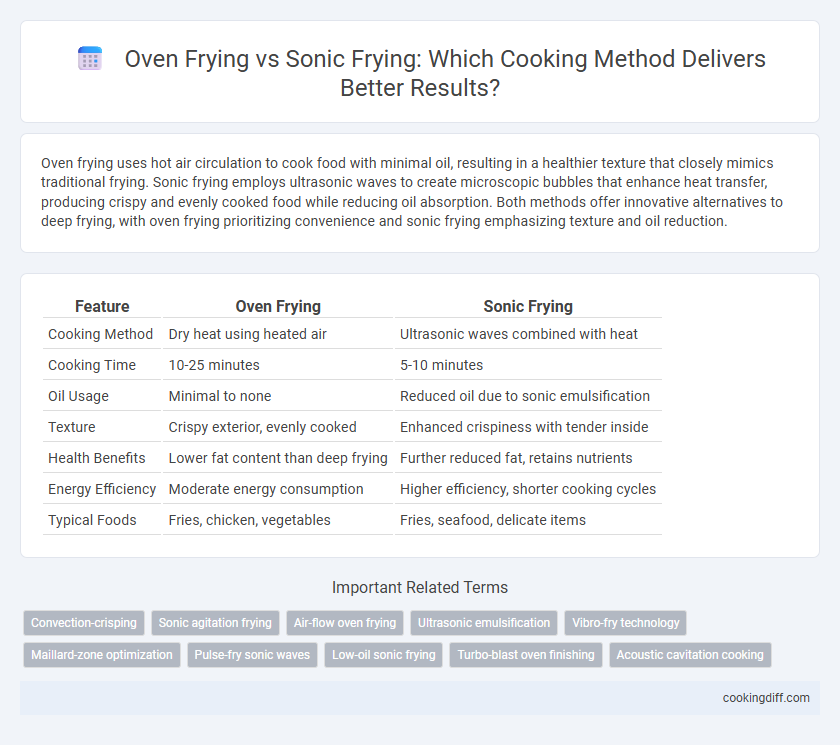 Oven Frying vs Sonic Frying: Which Cooking Method Delivers Better Results?

Oven frying uses hot air circulation to cook food with minimal oil, resulting in a healthier texture that closely mimics traditional frying. Sonic frying employs ultrasonic waves to create microscopic bubbles that enhance heat transfer, producing crispy and evenly cooked food while reducing oil absorption. Both methods offer innovative alternatives to deep frying, with oven frying prioritizing convenience and sonic frying emphasizing texture and oil reduction.

| Feature | Oven Frying | Sonic Frying |
|---|---|---|
| Cooking Method | Dry heat using heated air | Ultrasonic waves combined with heat |
| Cooking Time | 10-25 minutes | 5-10 minutes |
| Oil Usage | Minimal to none | Reduced oil due to sonic emulsification |
| Texture | Crispy exterior, evenly cooked | Enhanced crispiness with tender inside |
| Health Benefits | Lower fat content than deep frying | Further reduced fat, retains nutrients |
| Energy Efficiency | Moderate energy consumption | Higher efficiency, shorter cooking cycles |
| Typical Foods | Fries, chicken, vegetables | Fries, seafood, delicate items |

Important Related Terms

Convection-crisping
Sonic agitation frying
Air-flow oven frying
Ultrasonic emulsification
Vibro-fry technology
Maillard-zone optimization
Pulse-fry sonic waves
Low-oil sonic frying
Turbo-blast oven finishing
Acoustic cavitation cooking

cookingdiff.com