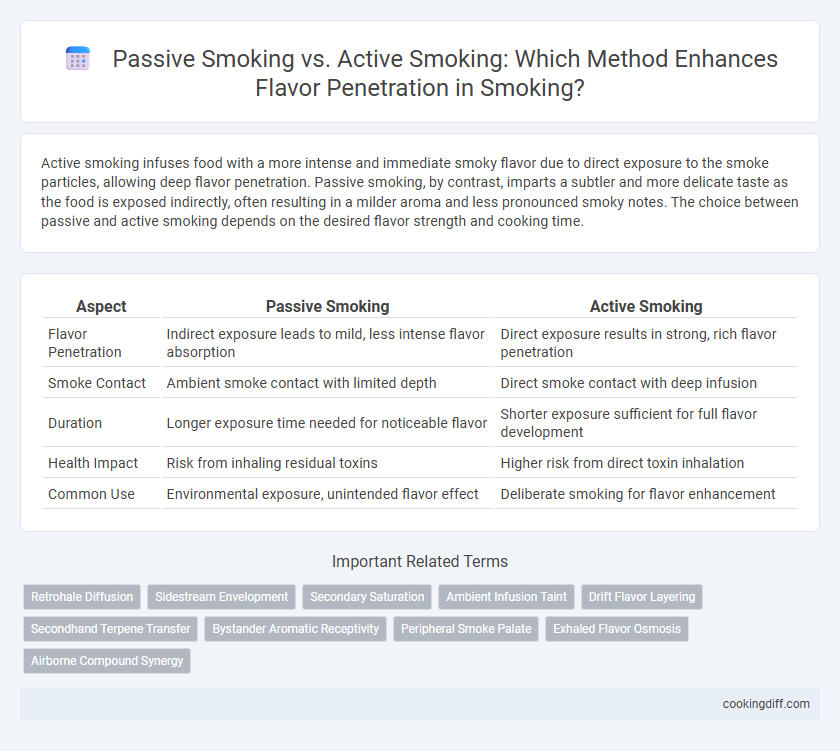 Passive Smoking vs. Active Smoking: Which Method Enhances Flavor Penetration in Smoking?

Active smoking infuses food with a more intense and immediate smoky flavor due to direct exposure to the smoke particles, allowing deep flavor penetration. Passive smoking, by contrast, imparts a subtler and more delicate taste as the food is exposed indirectly, often resulting in a milder aroma and less pronounced smoky notes. The choice between passive and active smoking depends on the desired flavor strength and cooking time.

| Aspect | Passive Smoking | Active Smoking |
|---|---|---|
| Flavor Penetration | Indirect exposure leads to mild, less intense flavor absorption | Direct exposure results in strong, rich flavor penetration |
| Smoke Contact | Ambient smoke contact with limited depth | Direct smoke contact with deep infusion |
| Duration | Longer exposure time needed for noticeable flavor | Shorter exposure sufficient for full flavor development |
| Health Impact | Risk from inhaling residual toxins | Higher risk from direct toxin inhalation |
| Common Use | Environmental exposure, unintended flavor effect | Deliberate smoking for flavor enhancement |

Important Related Terms

Retrohale Diffusion
Sidestream Envelopment
Secondary Saturation
Ambient Infusion Taint
Drift Flavor Layering
Secondhand Terpene Transfer
Bystander Aromatic Receptivity
Peripheral Smoke Palate
Exhaled Flavor Osmosis
Airborne Compound Synergy

cookingdiff.com