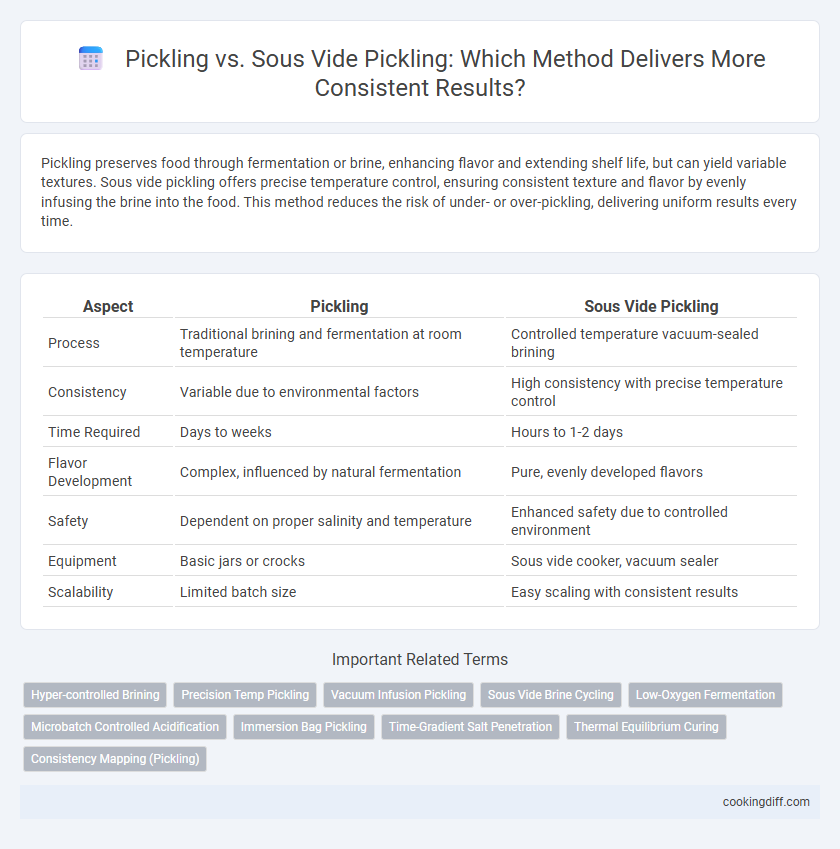 Pickling vs. Sous Vide Pickling: Which Method Delivers More Consistent Results?

Pickling preserves food through fermentation or brine, enhancing flavor and extending shelf life, but can yield variable textures. Sous vide pickling offers precise temperature control, ensuring consistent texture and flavor by evenly infusing the brine into the food. This method reduces the risk of under- or over-pickling, delivering uniform results every time.

| Aspect | Pickling | Sous Vide Pickling |
|---|---|---|
| Process | Traditional brining and fermentation at room temperature | Controlled temperature vacuum-sealed brining |
| Consistency | Variable due to environmental factors | High consistency with precise temperature control |
| Time Required | Days to weeks | Hours to 1-2 days |
| Flavor Development | Complex, influenced by natural fermentation | Pure, evenly developed flavors |
| Safety | Dependent on proper salinity and temperature | Enhanced safety due to controlled environment |
| Equipment | Basic jars or crocks | Sous vide cooker, vacuum sealer |
| Scalability | Limited batch size | Easy scaling with consistent results |

Important Related Terms

Hyper-controlled Brining
Precision Temp Pickling
Vacuum Infusion Pickling
Sous Vide Brine Cycling
Low-Oxygen Fermentation
Microbatch Controlled Acidification
Immersion Bag Pickling
Time-Gradient Salt Penetration
Thermal Equilibrium Curing
Consistency Mapping (Pickling)

cookingdiff.com