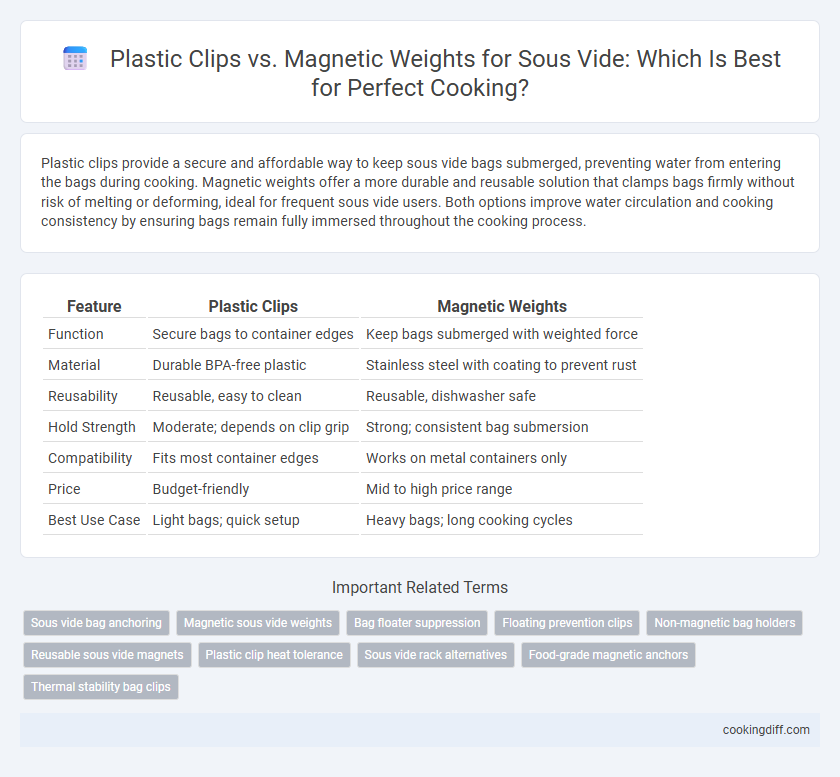 Plastic Clips vs. Magnetic Weights for Sous Vide: Which Is Best for Perfect Cooking?

Plastic clips provide a secure and affordable way to keep sous vide bags submerged, preventing water from entering the bags during cooking. Magnetic weights offer a more durable and reusable solution that clamps bags firmly without risk of melting or deforming, ideal for frequent sous vide users. Both options improve water circulation and cooking consistency by ensuring bags remain fully immersed throughout the cooking process.

| Feature | Plastic Clips | Magnetic Weights |
|---|---|---|
| Function | Secure bags to container edges | Keep bags submerged with weighted force |
| Material | Durable BPA-free plastic | Stainless steel with coating to prevent rust |
| Reusability | Reusable, easy to clean | Reusable, dishwasher safe |
| Hold Strength | Moderate; depends on clip grip | Strong; consistent bag submersion |
| Compatibility | Fits most container edges | Works on metal containers only |
| Price | Budget-friendly | Mid to high price range |
| Best Use Case | Light bags; quick setup | Heavy bags; long cooking cycles |

Important Related Terms

Sous vide bag anchoring
Magnetic sous vide weights
Bag floater suppression
Floating prevention clips
Non-magnetic bag holders
Reusable sous vide magnets
Plastic clip heat tolerance
Sous vide rack alternatives
Food-grade magnetic anchors
Thermal stability bag clips

cookingdiff.com