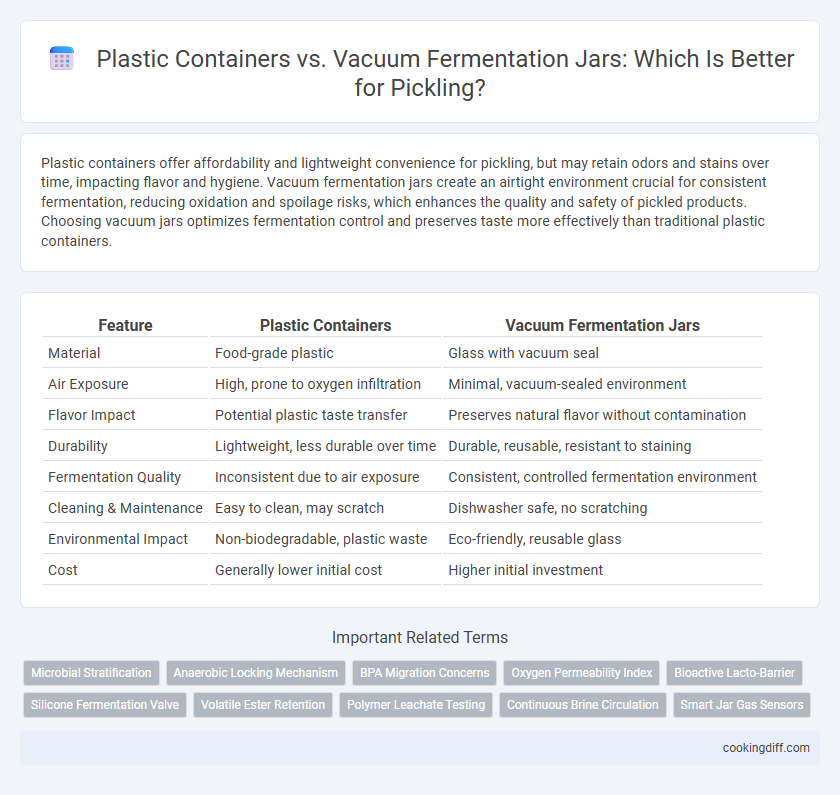 Plastic Containers vs. Vacuum Fermentation Jars: Which Is Better for Pickling?

Plastic containers offer affordability and lightweight convenience for pickling, but may retain odors and stains over time, impacting flavor and hygiene. Vacuum fermentation jars create an airtight environment crucial for consistent fermentation, reducing oxidation and spoilage risks, which enhances the quality and safety of pickled products. Choosing vacuum jars optimizes fermentation control and preserves taste more effectively than traditional plastic containers.

| Feature | Plastic Containers | Vacuum Fermentation Jars |
|---|---|---|
| Material | Food-grade plastic | Glass with vacuum seal |
| Air Exposure | High, prone to oxygen infiltration | Minimal, vacuum-sealed environment |
| Flavor Impact | Potential plastic taste transfer | Preserves natural flavor without contamination |
| Durability | Lightweight, less durable over time | Durable, reusable, resistant to staining |
| Fermentation Quality | Inconsistent due to air exposure | Consistent, controlled fermentation environment |
| Cleaning & Maintenance | Easy to clean, may scratch | Dishwasher safe, no scratching |
| Environmental Impact | Non-biodegradable, plastic waste | Eco-friendly, reusable glass |
| Cost | Generally lower initial cost | Higher initial investment |

Important Related Terms

Microbial Stratification
Anaerobic Locking Mechanism
BPA Migration Concerns
Oxygen Permeability Index
Bioactive Lacto-Barrier
Silicone Fermentation Valve
Volatile Ester Retention
Polymer Leachate Testing
Continuous Brine Circulation
Smart Jar Gas Sensors

cookingdiff.com