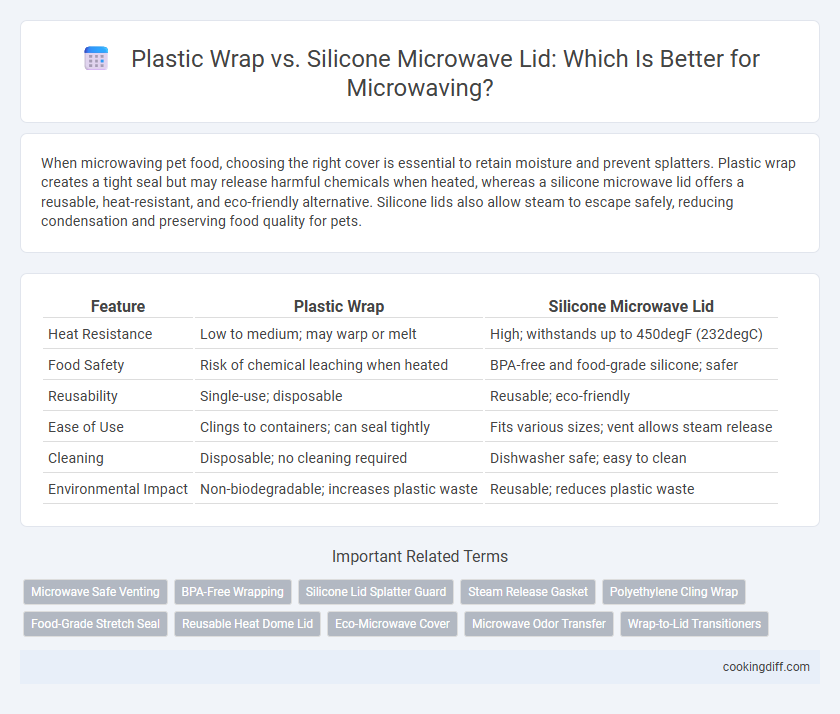 Plastic Wrap vs. Silicone Microwave Lid: Which Is Better for Microwaving?

When microwaving pet food, choosing the right cover is essential to retain moisture and prevent splatters. Plastic wrap creates a tight seal but may release harmful chemicals when heated, whereas a silicone microwave lid offers a reusable, heat-resistant, and eco-friendly alternative. Silicone lids also allow steam to escape safely, reducing condensation and preserving food quality for pets.

| Feature | Plastic Wrap | Silicone Microwave Lid |
|---|---|---|
| Heat Resistance | Low to medium; may warp or melt | High; withstands up to 450degF (232degC) |
| Food Safety | Risk of chemical leaching when heated | BPA-free and food-grade silicone; safer |
| Reusability | Single-use; disposable | Reusable; eco-friendly |
| Ease of Use | Clings to containers; can seal tightly | Fits various sizes; vent allows steam release |
| Cleaning | Disposable; no cleaning required | Dishwasher safe; easy to clean |
| Environmental Impact | Non-biodegradable; increases plastic waste | Reusable; reduces plastic waste |

Important Related Terms

Microwave Safe Venting
BPA-Free Wrapping
Silicone Lid Splatter Guard
Steam Release Gasket
Polyethylene Cling Wrap
Food-Grade Stretch Seal
Reusable Heat Dome Lid
Eco-Microwave Cover
Microwave Odor Transfer
Wrap-to-Lid Transitioners

cookingdiff.com