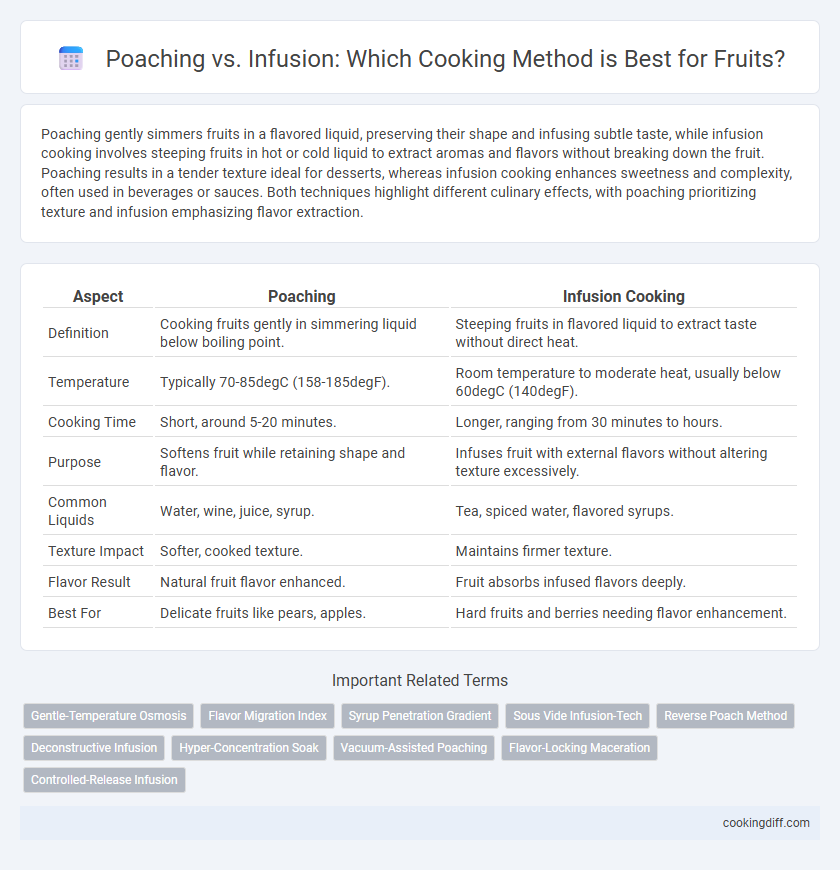 Poaching vs. Infusion: Which Cooking Method is Best for Fruits?

Poaching gently simmers fruits in a flavored liquid, preserving their shape and infusing subtle taste, while infusion cooking involves steeping fruits in hot or cold liquid to extract aromas and flavors without breaking down the fruit. Poaching results in a tender texture ideal for desserts, whereas infusion cooking enhances sweetness and complexity, often used in beverages or sauces. Both techniques highlight different culinary effects, with poaching prioritizing texture and infusion emphasizing flavor extraction.

| Aspect | Poaching | Infusion Cooking |
|---|---|---|
| Definition | Cooking fruits gently in simmering liquid below boiling point. | Steeping fruits in flavored liquid to extract taste without direct heat. |
| Temperature | Typically 70-85degC (158-185degF). | Room temperature to moderate heat, usually below 60degC (140degF). |
| Cooking Time | Short, around 5-20 minutes. | Longer, ranging from 30 minutes to hours. |
| Purpose | Softens fruit while retaining shape and flavor. | Infuses fruit with external flavors without altering texture excessively. |
| Common Liquids | Water, wine, juice, syrup. | Tea, spiced water, flavored syrups. |
| Texture Impact | Softer, cooked texture. | Maintains firmer texture. |
| Flavor Result | Natural fruit flavor enhanced. | Fruit absorbs infused flavors deeply. |
| Best For | Delicate fruits like pears, apples. | Hard fruits and berries needing flavor enhancement. |

Important Related Terms

Gentle-Temperature Osmosis
Flavor Migration Index
Syrup Penetration Gradient
Sous Vide Infusion-Tech
Reverse Poach Method
Deconstructive Infusion
Hyper-Concentration Soak
Vacuum-Assisted Poaching
Flavor-Locking Maceration
Controlled-Release Infusion

cookingdiff.com