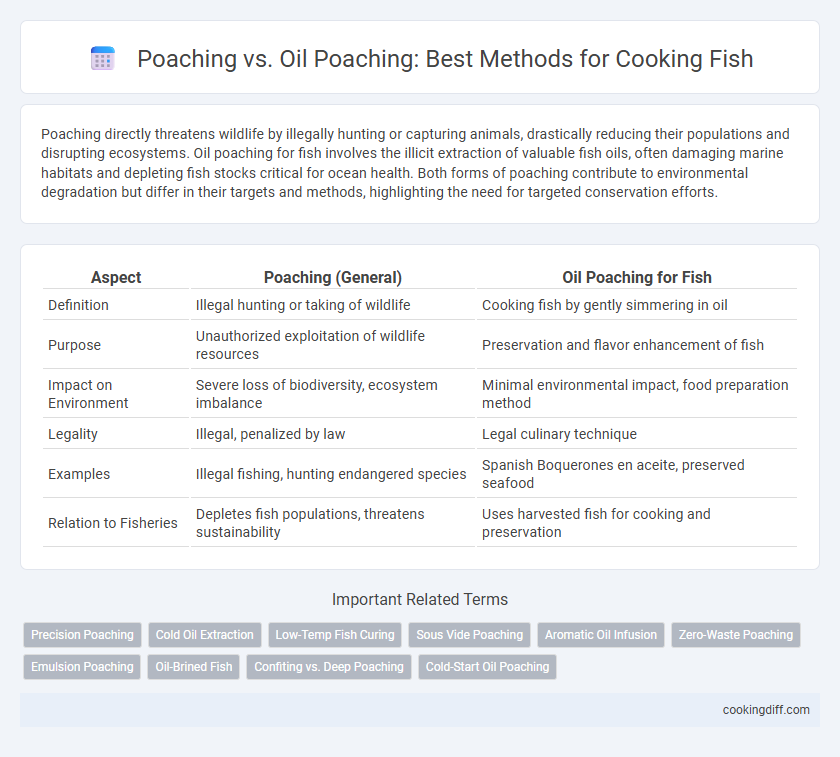 Poaching vs. Oil Poaching: Best Methods for Cooking Fish

Poaching directly threatens wildlife by illegally hunting or capturing animals, drastically reducing their populations and disrupting ecosystems. Oil poaching for fish involves the illicit extraction of valuable fish oils, often damaging marine habitats and depleting fish stocks critical for ocean health. Both forms of poaching contribute to environmental degradation but differ in their targets and methods, highlighting the need for targeted conservation efforts.

| Aspect | Poaching (General) | Oil Poaching for Fish |
|---|---|---|
| Definition | Illegal hunting or taking of wildlife | Cooking fish by gently simmering in oil |
| Purpose | Unauthorized exploitation of wildlife resources | Preservation and flavor enhancement of fish |
| Impact on Environment | Severe loss of biodiversity, ecosystem imbalance | Minimal environmental impact, food preparation method |
| Legality | Illegal, penalized by law | Legal culinary technique |
| Examples | Illegal fishing, hunting endangered species | Spanish Boquerones en aceite, preserved seafood |
| Relation to Fisheries | Depletes fish populations, threatens sustainability | Uses harvested fish for cooking and preservation |

Important Related Terms

Precision Poaching
Cold Oil Extraction
Low-Temp Fish Curing
Sous Vide Poaching
Aromatic Oil Infusion
Zero-Waste Poaching
Emulsion Poaching
Oil-Brined Fish
Confiting vs. Deep Poaching
Cold-Start Oil Poaching

cookingdiff.com