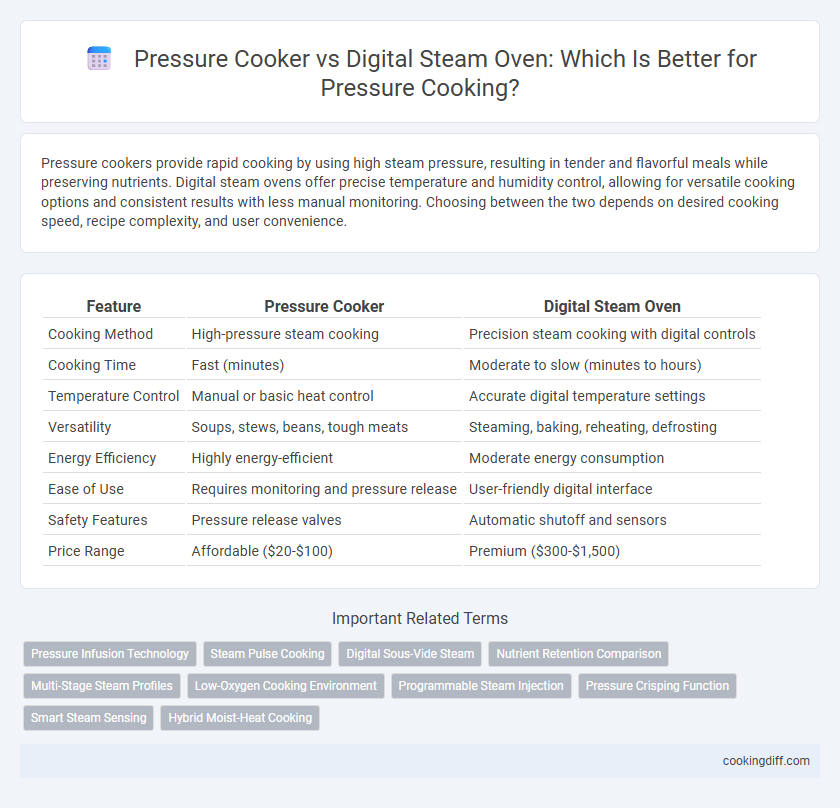 Pressure Cooker vs Digital Steam Oven: Which Is Better for Pressure Cooking?

Pressure cookers provide rapid cooking by using high steam pressure, resulting in tender and flavorful meals while preserving nutrients. Digital steam ovens offer precise temperature and humidity control, allowing for versatile cooking options and consistent results with less manual monitoring. Choosing between the two depends on desired cooking speed, recipe complexity, and user convenience.

| Feature | Pressure Cooker | Digital Steam Oven |
|---|---|---|
| Cooking Method | High-pressure steam cooking | Precision steam cooking with digital controls |
| Cooking Time | Fast (minutes) | Moderate to slow (minutes to hours) |
| Temperature Control | Manual or basic heat control | Accurate digital temperature settings |
| Versatility | Soups, stews, beans, tough meats | Steaming, baking, reheating, defrosting |
| Energy Efficiency | Highly energy-efficient | Moderate energy consumption |
| Ease of Use | Requires monitoring and pressure release | User-friendly digital interface |
| Safety Features | Pressure release valves | Automatic shutoff and sensors |
| Price Range | Affordable ($20-$100) | Premium ($300-$1,500) |

Important Related Terms

Pressure Infusion Technology
Steam Pulse Cooking
Digital Sous-Vide Steam
Nutrient Retention Comparison
Multi-Stage Steam Profiles
Low-Oxygen Cooking Environment
Programmable Steam Injection
Pressure Crisping Function
Smart Steam Sensing
Hybrid Moist-Heat Cooking

cookingdiff.com