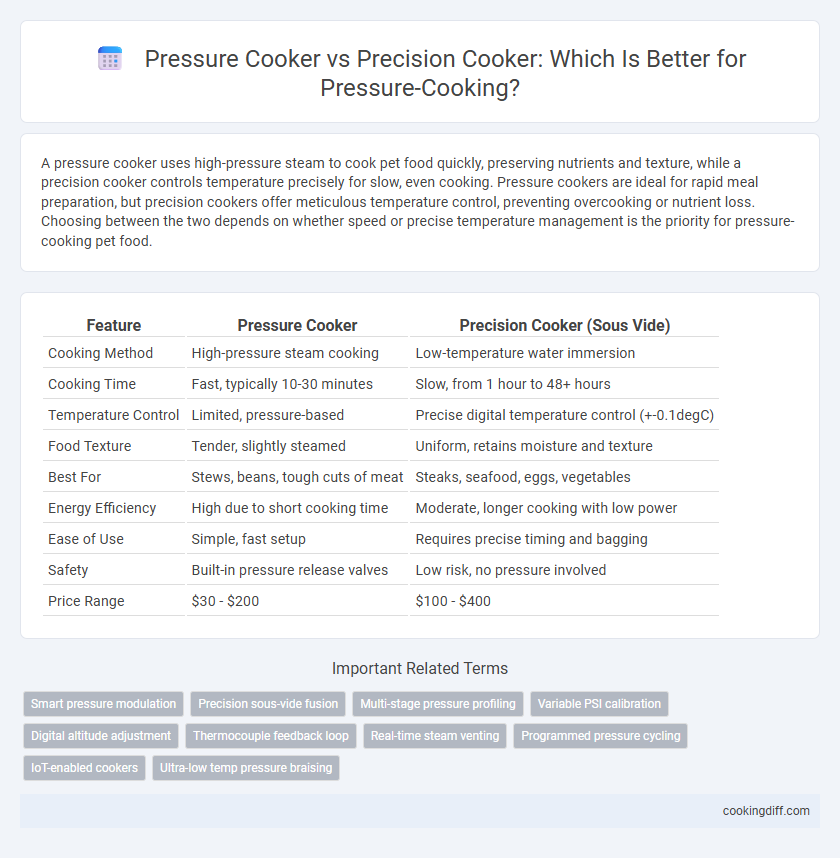 Pressure Cooker vs Precision Cooker: Which Is Better for Pressure-Cooking?

A pressure cooker uses high-pressure steam to cook pet food quickly, preserving nutrients and texture, while a precision cooker controls temperature precisely for slow, even cooking. Pressure cookers are ideal for rapid meal preparation, but precision cookers offer meticulous temperature control, preventing overcooking or nutrient loss. Choosing between the two depends on whether speed or precise temperature management is the priority for pressure-cooking pet food.

| Feature | Pressure Cooker | Precision Cooker (Sous Vide) |
|---|---|---|
| Cooking Method | High-pressure steam cooking | Low-temperature water immersion |
| Cooking Time | Fast, typically 10-30 minutes | Slow, from 1 hour to 48+ hours |
| Temperature Control | Limited, pressure-based | Precise digital temperature control (+-0.1degC) |
| Food Texture | Tender, slightly steamed | Uniform, retains moisture and texture |
| Best For | Stews, beans, tough cuts of meat | Steaks, seafood, eggs, vegetables |
| Energy Efficiency | High due to short cooking time | Moderate, longer cooking with low power |
| Ease of Use | Simple, fast setup | Requires precise timing and bagging |
| Safety | Built-in pressure release valves | Low risk, no pressure involved |
| Price Range | $30 - $200 | $100 - $400 |

Important Related Terms

Smart pressure modulation
Precision sous-vide fusion
Multi-stage pressure profiling
Variable PSI calibration
Digital altitude adjustment
Thermocouple feedback loop
Real-time steam venting
Programmed pressure cycling
IoT-enabled cookers
Ultra-low temp pressure braising

cookingdiff.com