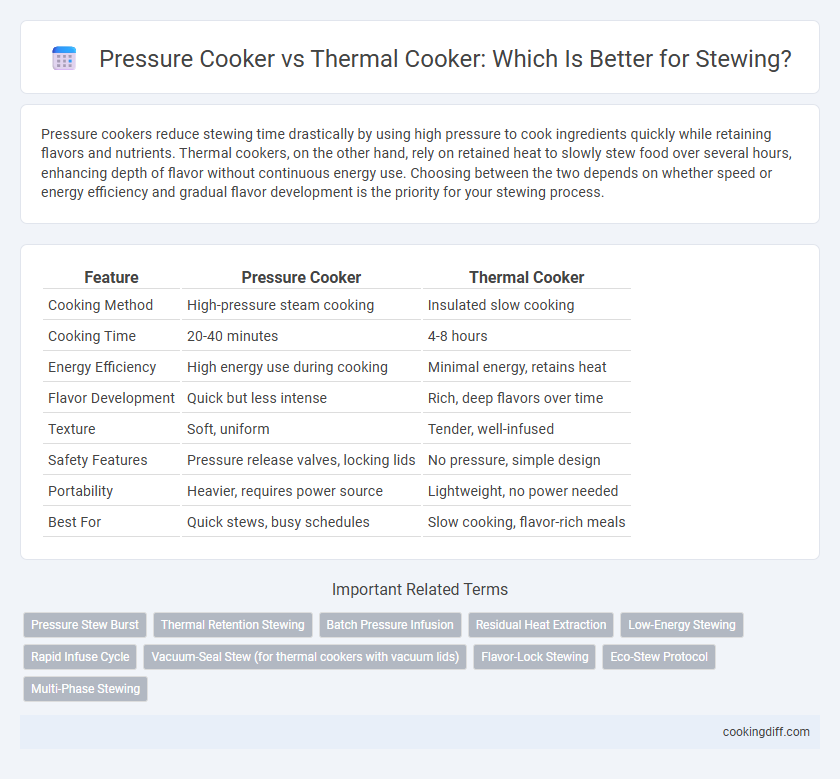 Pressure Cooker vs Thermal Cooker: Which Is Better for Stewing?

Pressure cookers reduce stewing time drastically by using high pressure to cook ingredients quickly while retaining flavors and nutrients. Thermal cookers, on the other hand, rely on retained heat to slowly stew food over several hours, enhancing depth of flavor without continuous energy use. Choosing between the two depends on whether speed or energy efficiency and gradual flavor development is the priority for your stewing process.

| Feature | Pressure Cooker | Thermal Cooker |
|---|---|---|
| Cooking Method | High-pressure steam cooking | Insulated slow cooking |
| Cooking Time | 20-40 minutes | 4-8 hours |
| Energy Efficiency | High energy use during cooking | Minimal energy, retains heat |
| Flavor Development | Quick but less intense | Rich, deep flavors over time |
| Texture | Soft, uniform | Tender, well-infused |
| Safety Features | Pressure release valves, locking lids | No pressure, simple design |
| Portability | Heavier, requires power source | Lightweight, no power needed |
| Best For | Quick stews, busy schedules | Slow cooking, flavor-rich meals |

Important Related Terms

Pressure Stew Burst
Thermal Retention Stewing
Batch Pressure Infusion
Residual Heat Extraction
Low-Energy Stewing
Rapid Infuse Cycle
Vacuum-Seal Stew (for thermal cookers with vacuum lids)
Flavor-Lock Stewing
Eco-Stew Protocol
Multi-Phase Stewing

cookingdiff.com