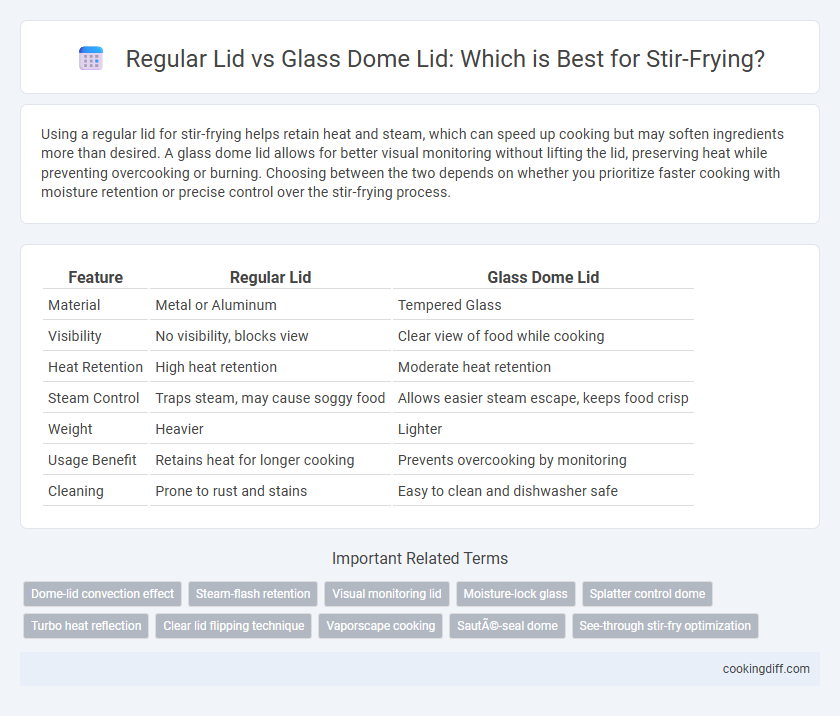 Regular Lid vs Glass Dome Lid: Which is Best for Stir-Frying?

Using a regular lid for stir-frying helps retain heat and steam, which can speed up cooking but may soften ingredients more than desired. A glass dome lid allows for better visual monitoring without lifting the lid, preserving heat while preventing overcooking or burning. Choosing between the two depends on whether you prioritize faster cooking with moisture retention or precise control over the stir-frying process.

| Feature | Regular Lid | Glass Dome Lid |
|---|---|---|
| Material | Metal or Aluminum | Tempered Glass |
| Visibility | No visibility, blocks view | Clear view of food while cooking |
| Heat Retention | High heat retention | Moderate heat retention |
| Steam Control | Traps steam, may cause soggy food | Allows easier steam escape, keeps food crisp |
| Weight | Heavier | Lighter |
| Usage Benefit | Retains heat for longer cooking | Prevents overcooking by monitoring |
| Cleaning | Prone to rust and stains | Easy to clean and dishwasher safe |

Important Related Terms

Dome-lid convection effect
Steam-flash retention
Visual monitoring lid
Moisture-lock glass
Splatter control dome
Turbo heat reflection
Clear lid flipping technique
Vaporscape cooking
SautÃ©-seal dome
See-through stir-fry optimization

cookingdiff.com