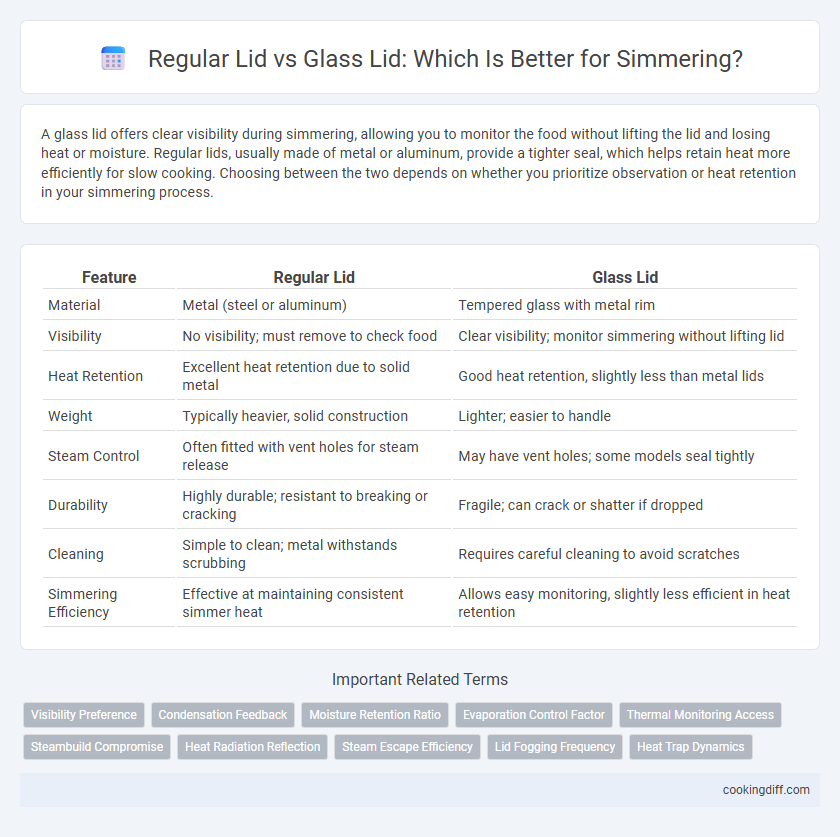 Regular Lid vs Glass Lid: Which Is Better for Simmering?

A glass lid offers clear visibility during simmering, allowing you to monitor the food without lifting the lid and losing heat or moisture. Regular lids, usually made of metal or aluminum, provide a tighter seal, which helps retain heat more efficiently for slow cooking. Choosing between the two depends on whether you prioritize observation or heat retention in your simmering process.

| Feature | Regular Lid | Glass Lid |
|---|---|---|
| Material | Metal (steel or aluminum) | Tempered glass with metal rim |
| Visibility | No visibility; must remove to check food | Clear visibility; monitor simmering without lifting lid |
| Heat Retention | Excellent heat retention due to solid metal | Good heat retention, slightly less than metal lids |
| Weight | Typically heavier, solid construction | Lighter; easier to handle |
| Steam Control | Often fitted with vent holes for steam release | May have vent holes; some models seal tightly |
| Durability | Highly durable; resistant to breaking or cracking | Fragile; can crack or shatter if dropped |
| Cleaning | Simple to clean; metal withstands scrubbing | Requires careful cleaning to avoid scratches |
| Simmering Efficiency | Effective at maintaining consistent simmer heat | Allows easy monitoring, slightly less efficient in heat retention |

Important Related Terms

Visibility Preference
Condensation Feedback
Moisture Retention Ratio
Evaporation Control Factor
Thermal Monitoring Access
Steambuild Compromise
Heat Radiation Reflection
Steam Escape Efficiency
Lid Fogging Frequency
Heat Trap Dynamics

cookingdiff.com