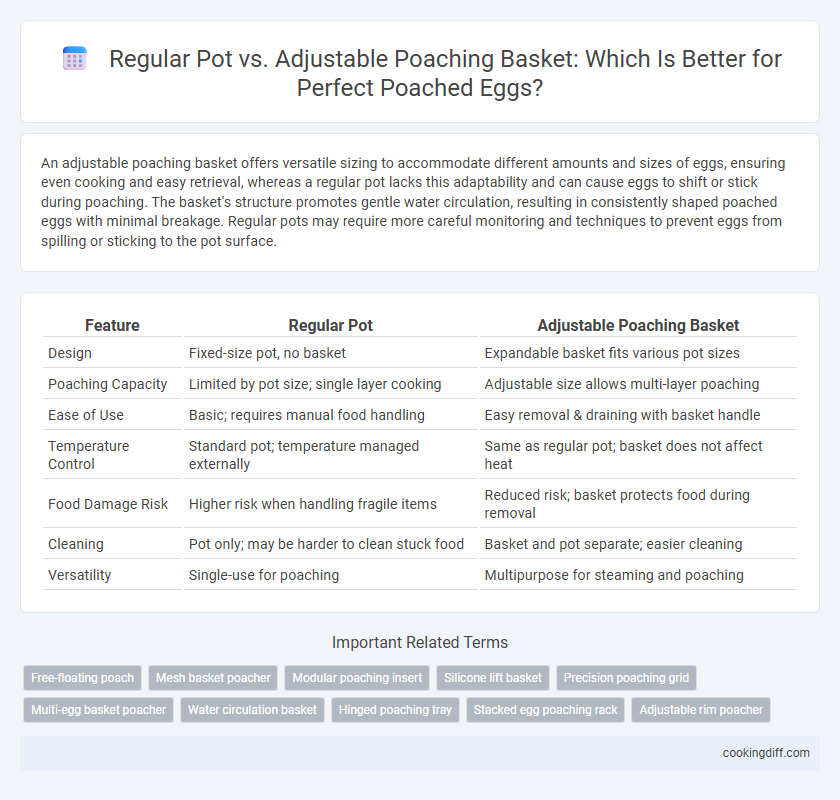 Regular Pot vs. Adjustable Poaching Basket: Which Is Better for Perfect Poached Eggs?

An adjustable poaching basket offers versatile sizing to accommodate different amounts and sizes of eggs, ensuring even cooking and easy retrieval, whereas a regular pot lacks this adaptability and can cause eggs to shift or stick during poaching. The basket's structure promotes gentle water circulation, resulting in consistently shaped poached eggs with minimal breakage. Regular pots may require more careful monitoring and techniques to prevent eggs from spilling or sticking to the pot surface.

| Feature | Regular Pot | Adjustable Poaching Basket |
|---|---|---|
| Design | Fixed-size pot, no basket | Expandable basket fits various pot sizes |
| Poaching Capacity | Limited by pot size; single layer cooking | Adjustable size allows multi-layer poaching |
| Ease of Use | Basic; requires manual food handling | Easy removal & draining with basket handle |
| Temperature Control | Standard pot; temperature managed externally | Same as regular pot; basket does not affect heat |
| Food Damage Risk | Higher risk when handling fragile items | Reduced risk; basket protects food during removal |
| Cleaning | Pot only; may be harder to clean stuck food | Basket and pot separate; easier cleaning |
| Versatility | Single-use for poaching | Multipurpose for steaming and poaching |

Important Related Terms

Free-floating poach
Mesh basket poacher
Modular poaching insert
Silicone lift basket
Precision poaching grid
Multi-egg basket poacher
Water circulation basket
Hinged poaching tray
Stacked egg poaching rack
Adjustable rim poacher

cookingdiff.com